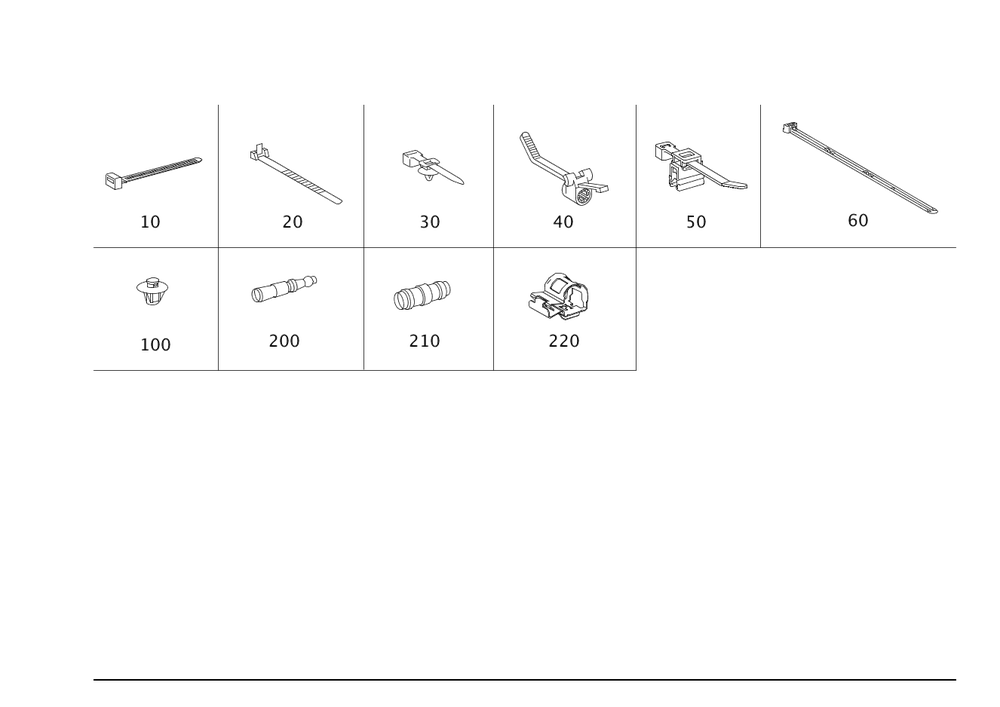 | 10 | 20 | 30 | 40 | 50 | 60 |
|---|---|---|---|---|---|
| 100 | 200 | 210 | 220 | | |