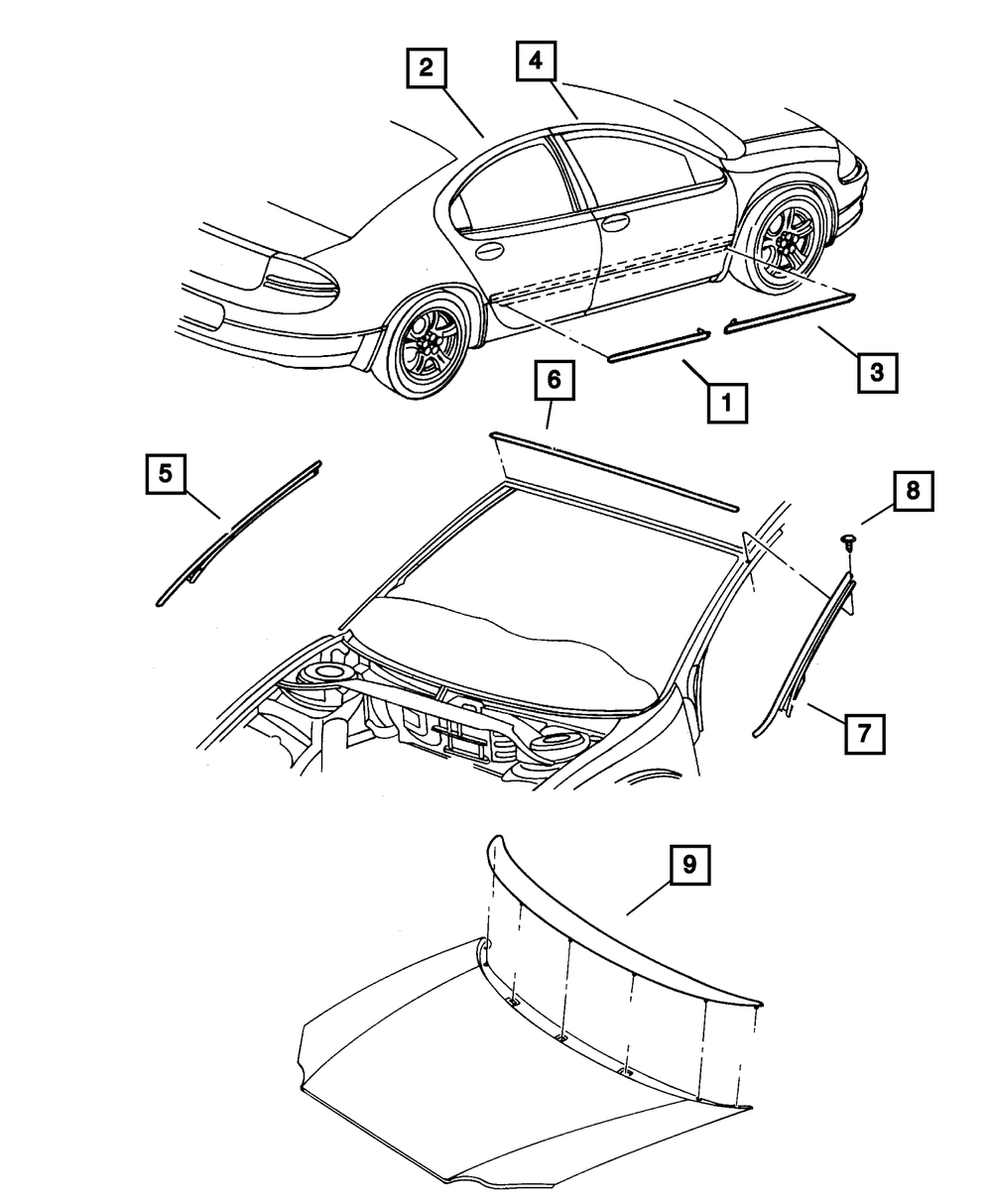 2
4
3
1
6
5
8
7
9