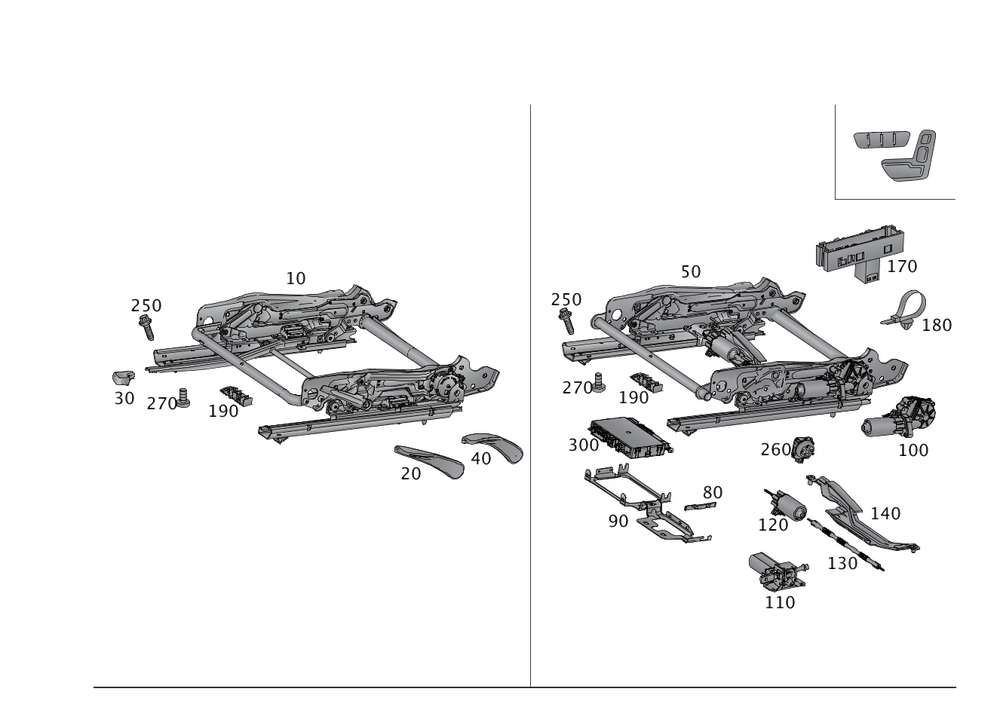 10
250
30
270
190
20
40
50
250
270
190
300
90
80
170
180
100
260
120
140
130
110