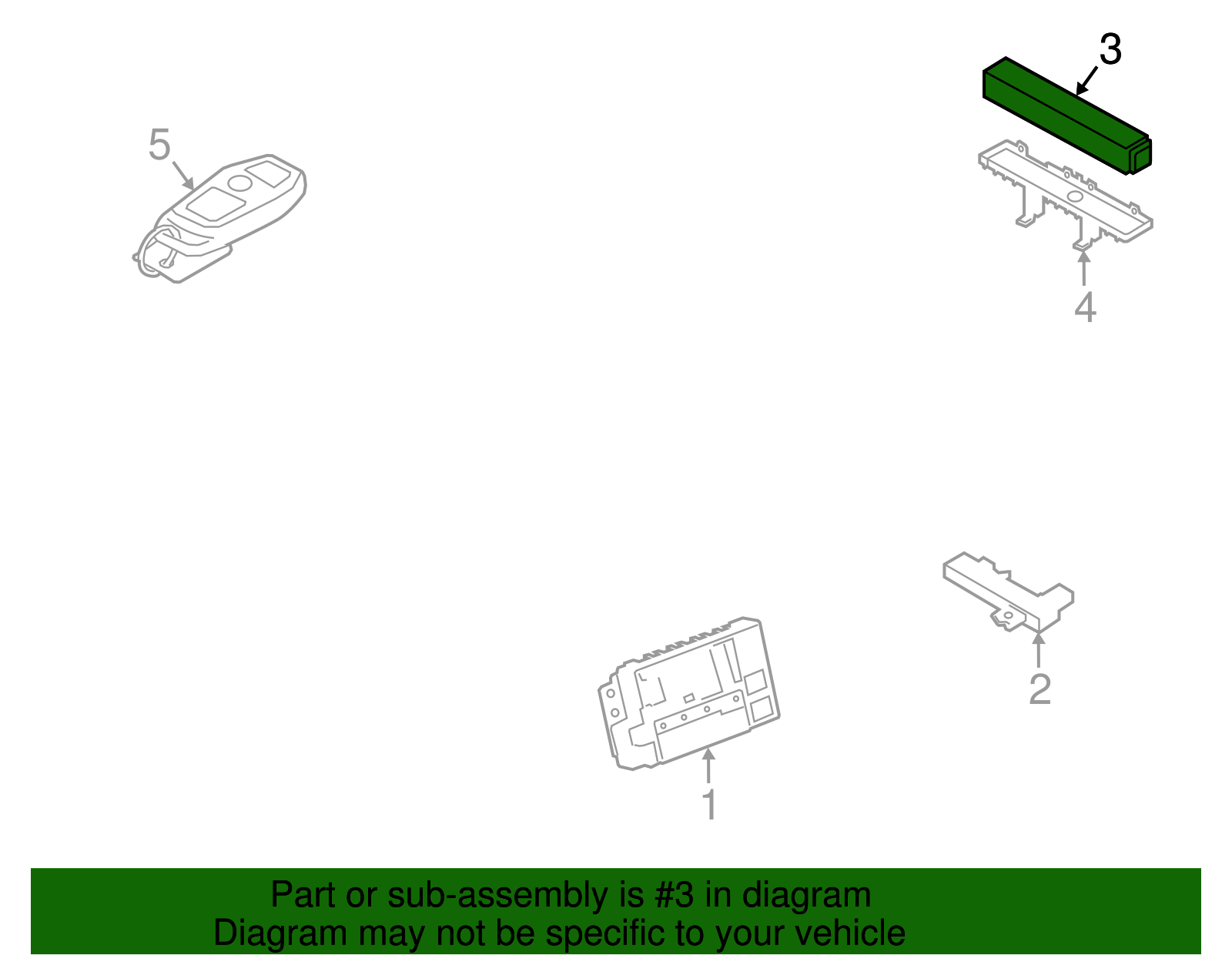 3

5

4

2

1

Part or sub-assembly is #3 in diagram
Diagram may not be specific to your vehicle