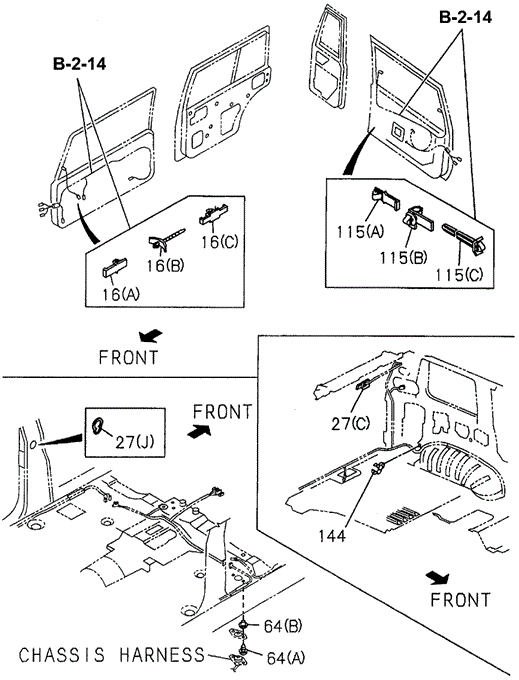 B-2-14

B-2-14

16(C)
16(B)
16(A)

115(A)
115(B)
115(C)

FRONT

FRONT
27(J)

27(C)

144

FRONT

64(B)
CHASSIS HARNESS
64(A)