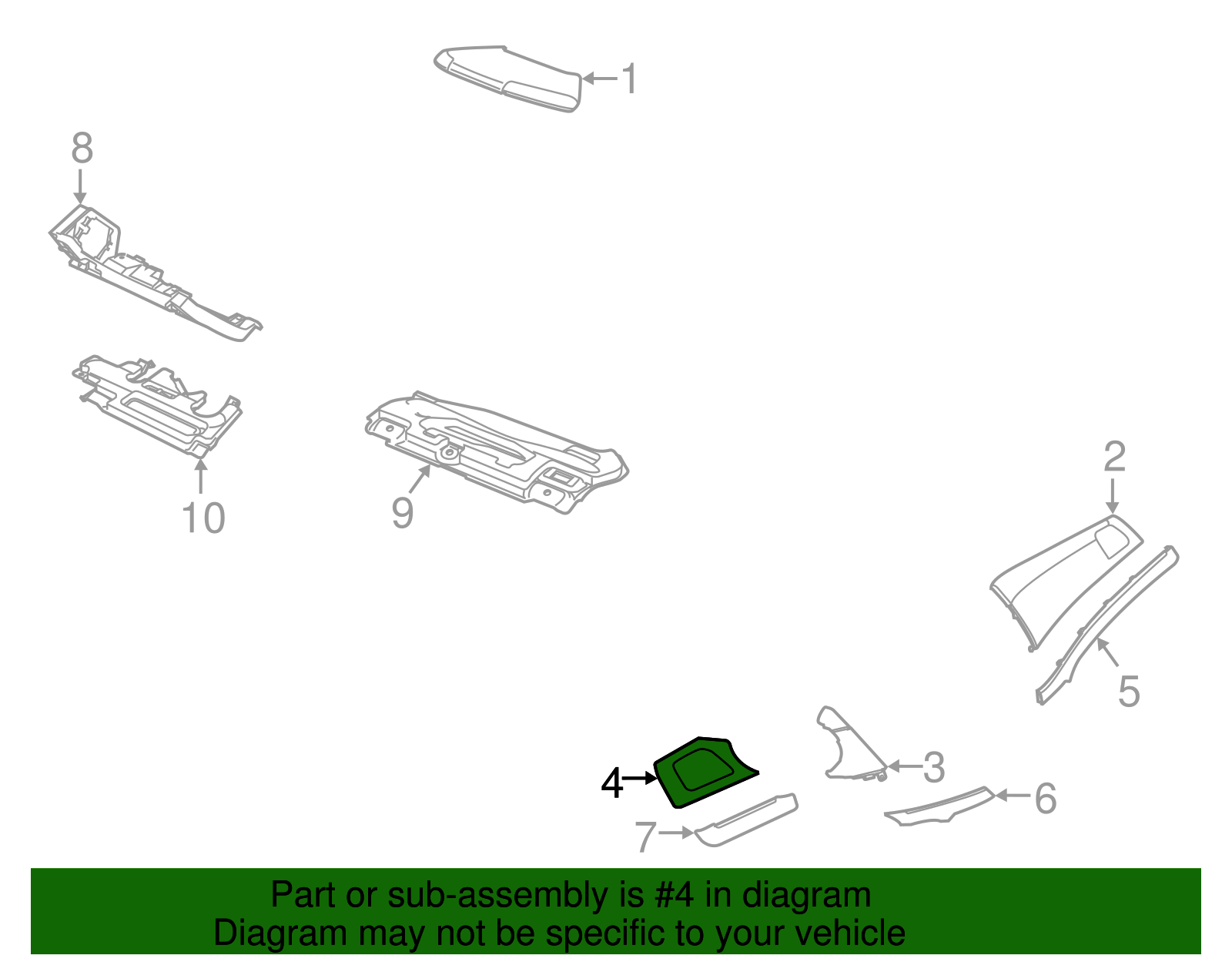 1
8
10
9
2
5
3
4
6
7

Part or sub-assembly is #4 in diagram
Diagram may not be specific to your vehicle