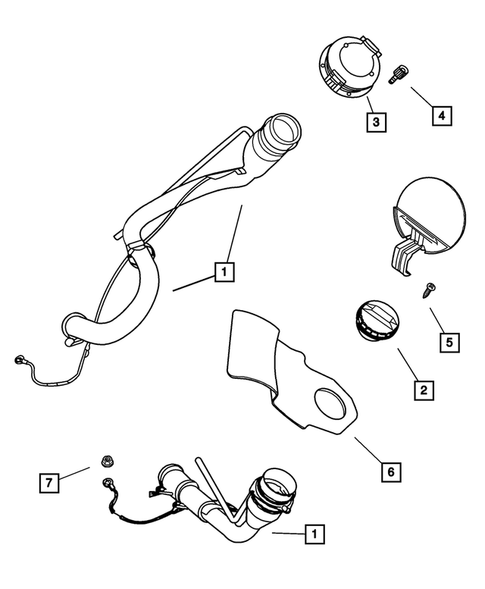 3
4
1
5
2
6
7
1