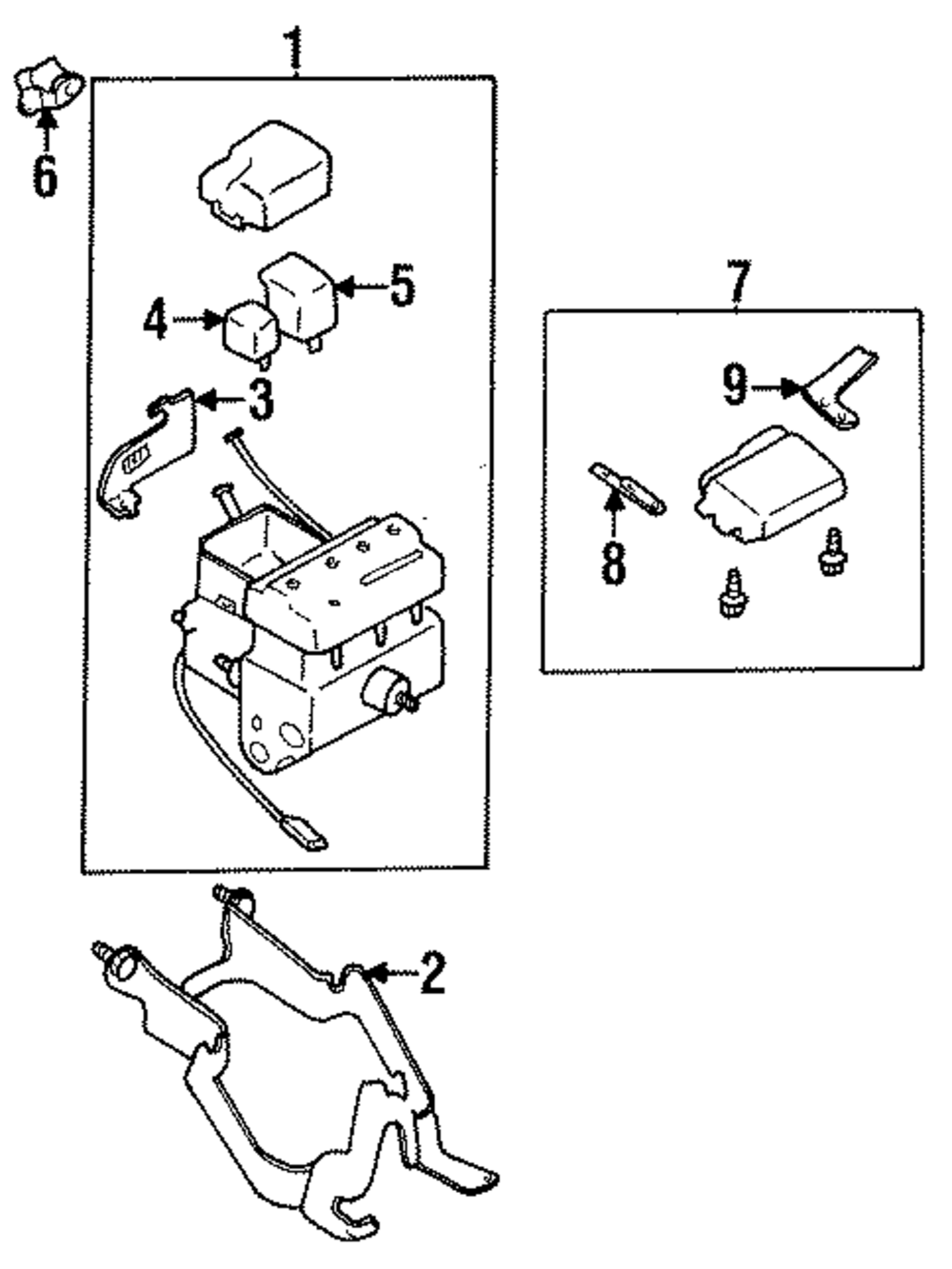 1
6
5
4
3
7
9
8
2