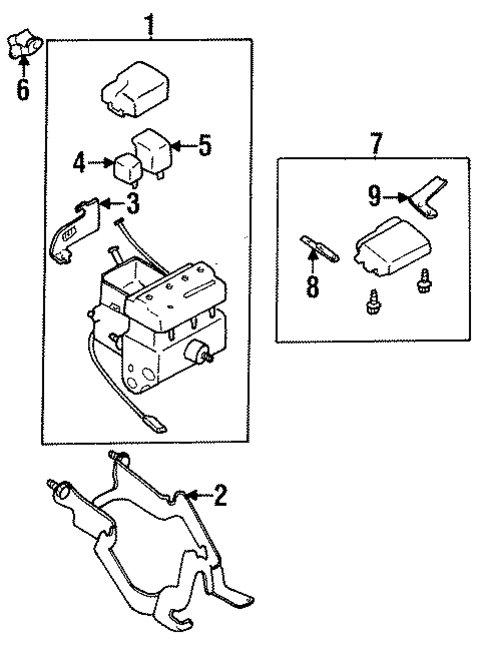 1
6
5
4
3
7
9
8
2