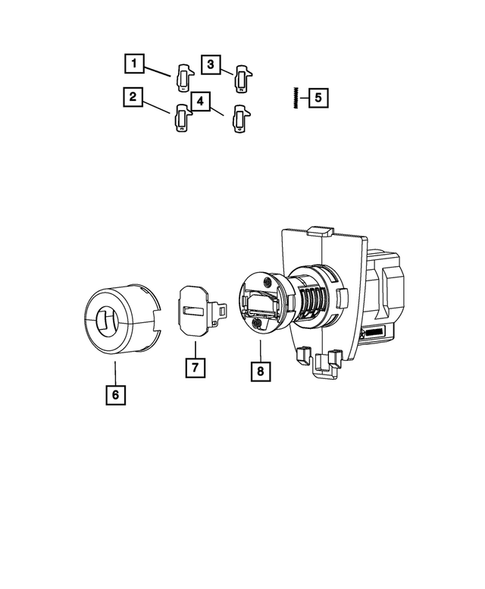 1
3
2
4
5
6
7
8