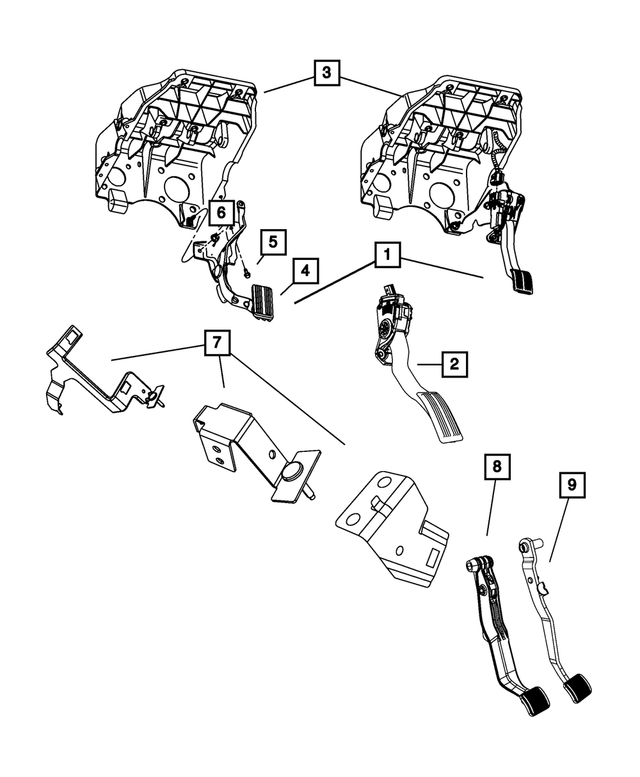 3
6
5
4
1
2
7
8
9