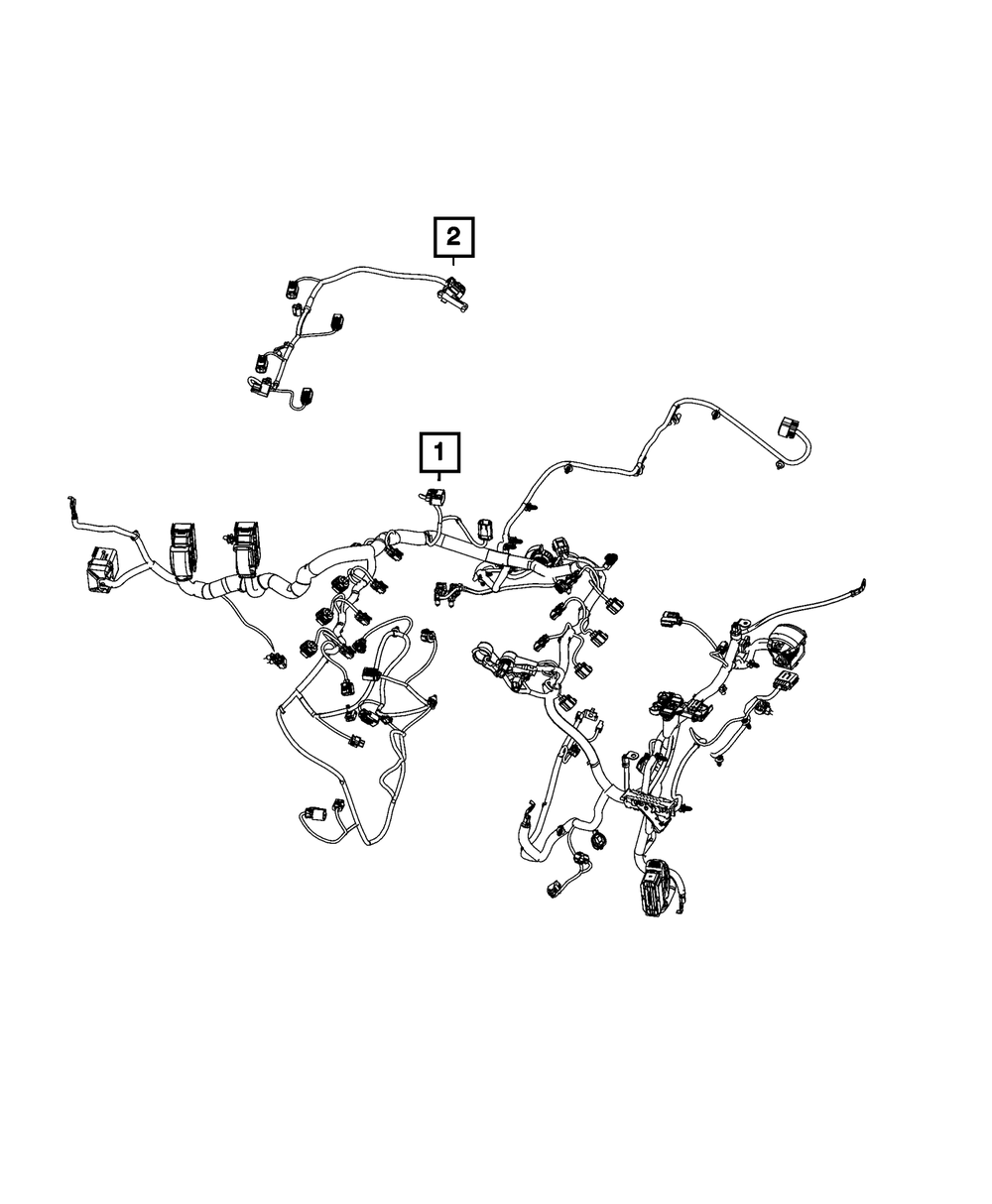 2

1