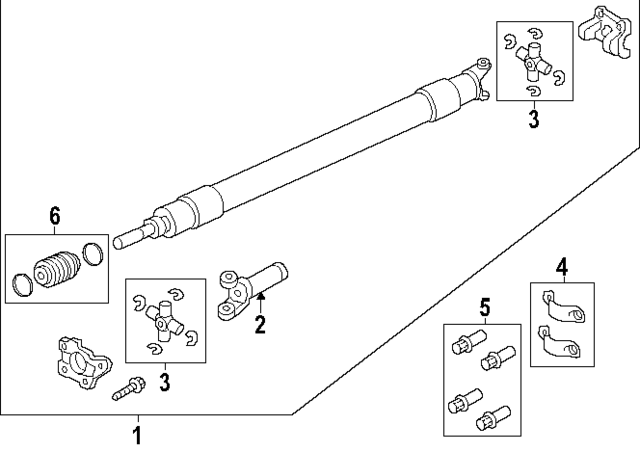 3
6
4
2
5
3
1