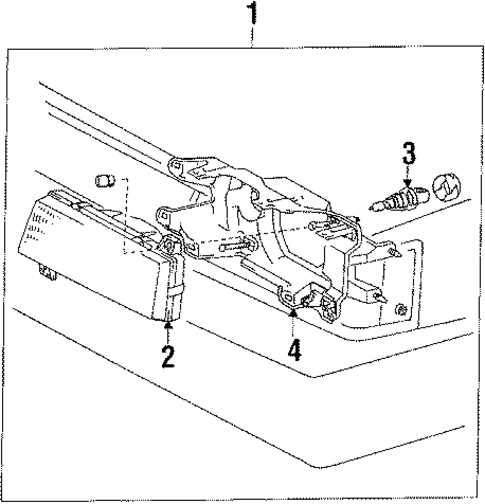 1
3
2
4