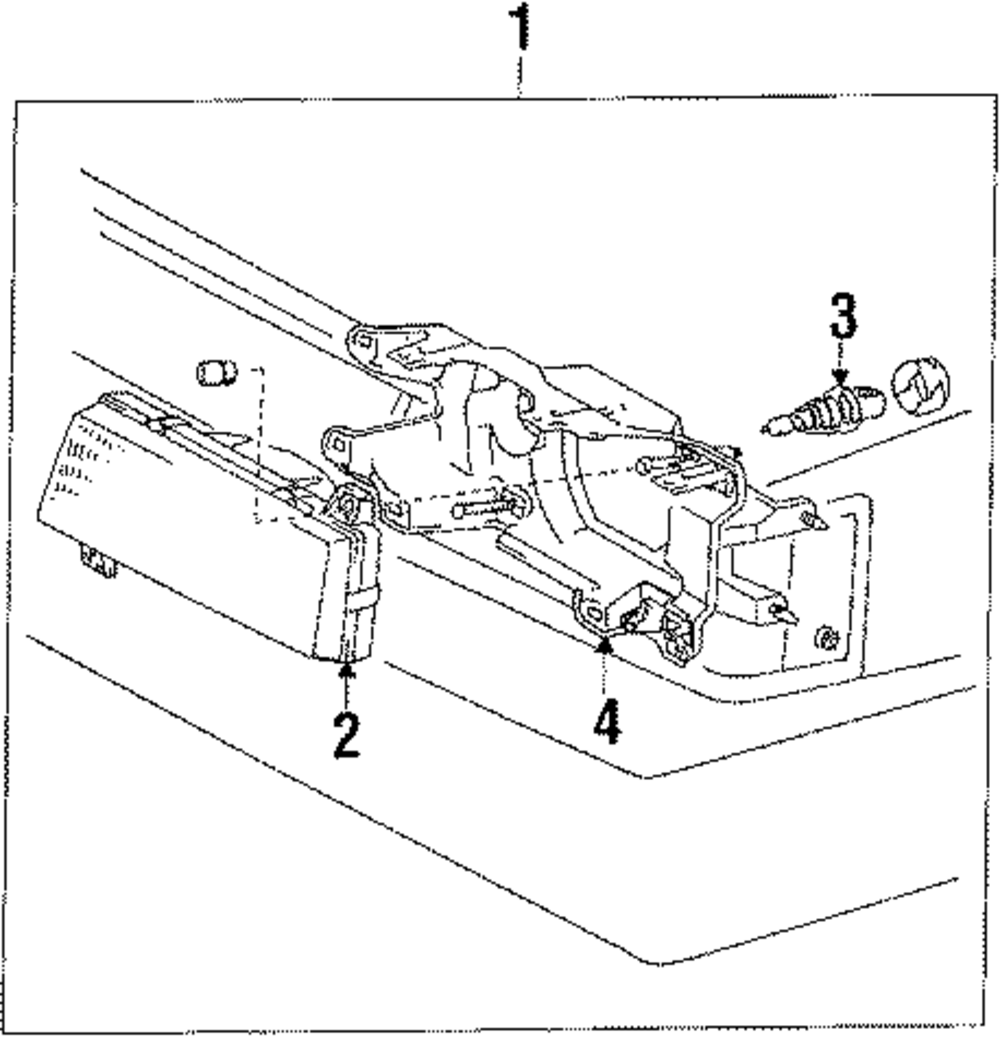 1
3
2
4