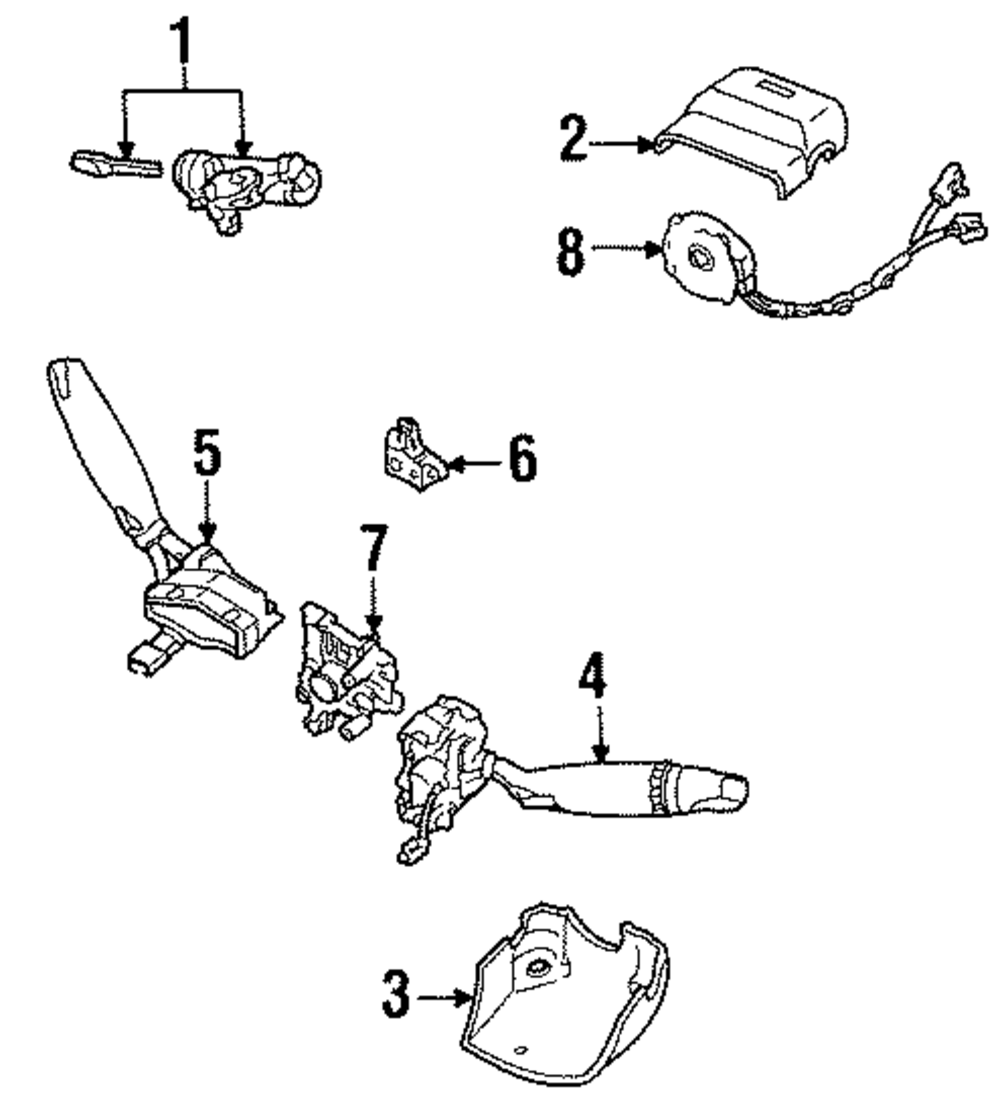 1
2
8
5
6
7
4
3