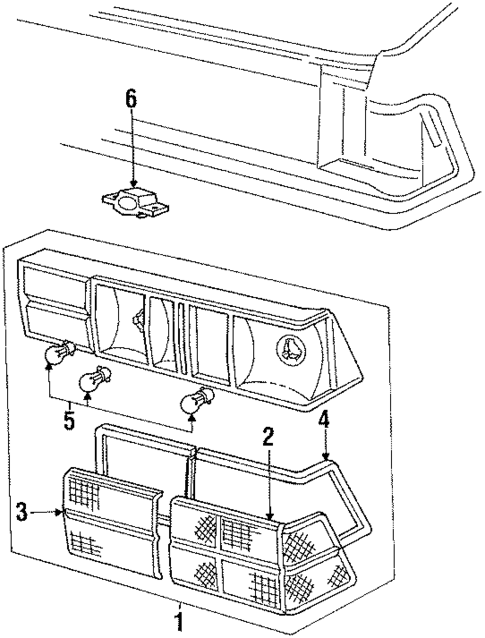 6
5
4
2
3
1