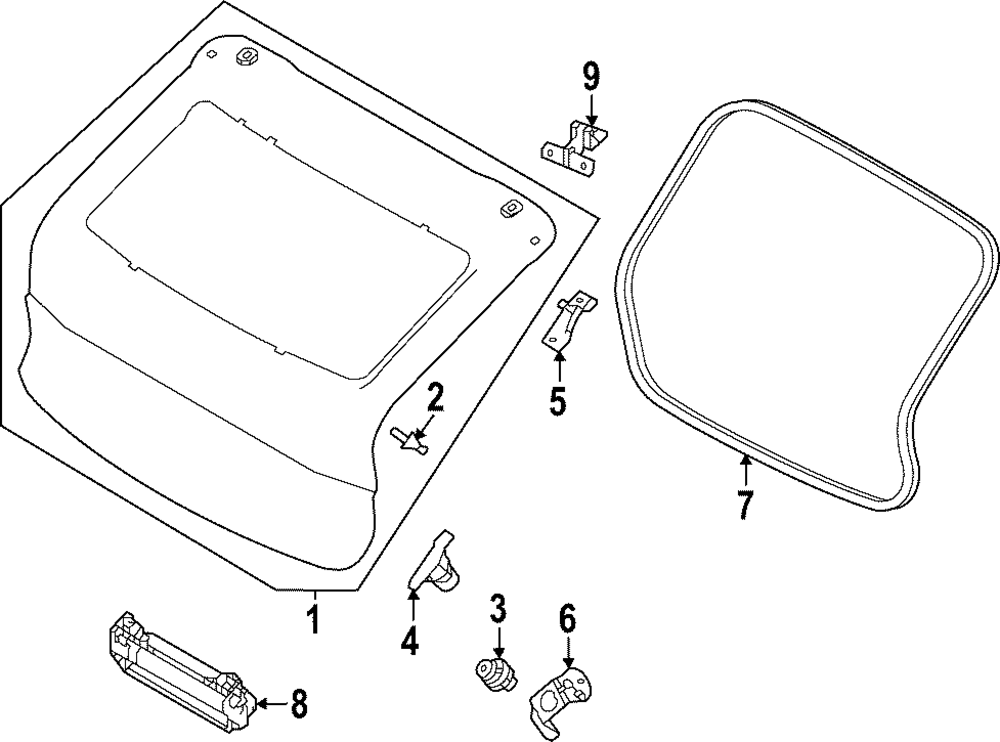 9
5
2
7
1
4
3
6
8