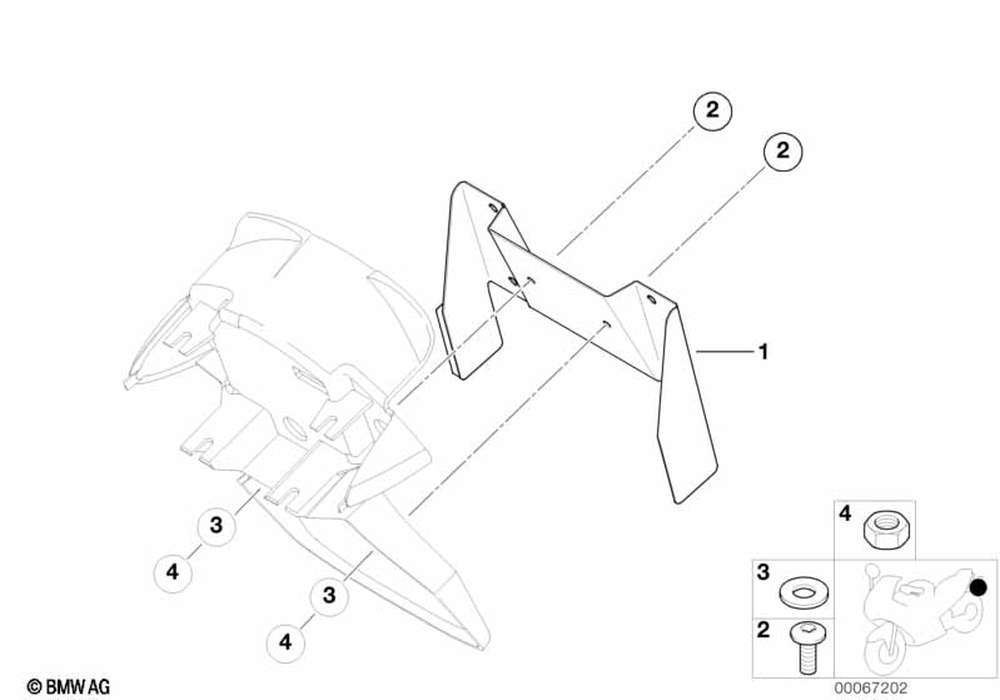 2
2
1
3
4
3
4
4
3
2
© BMW AG
00067202