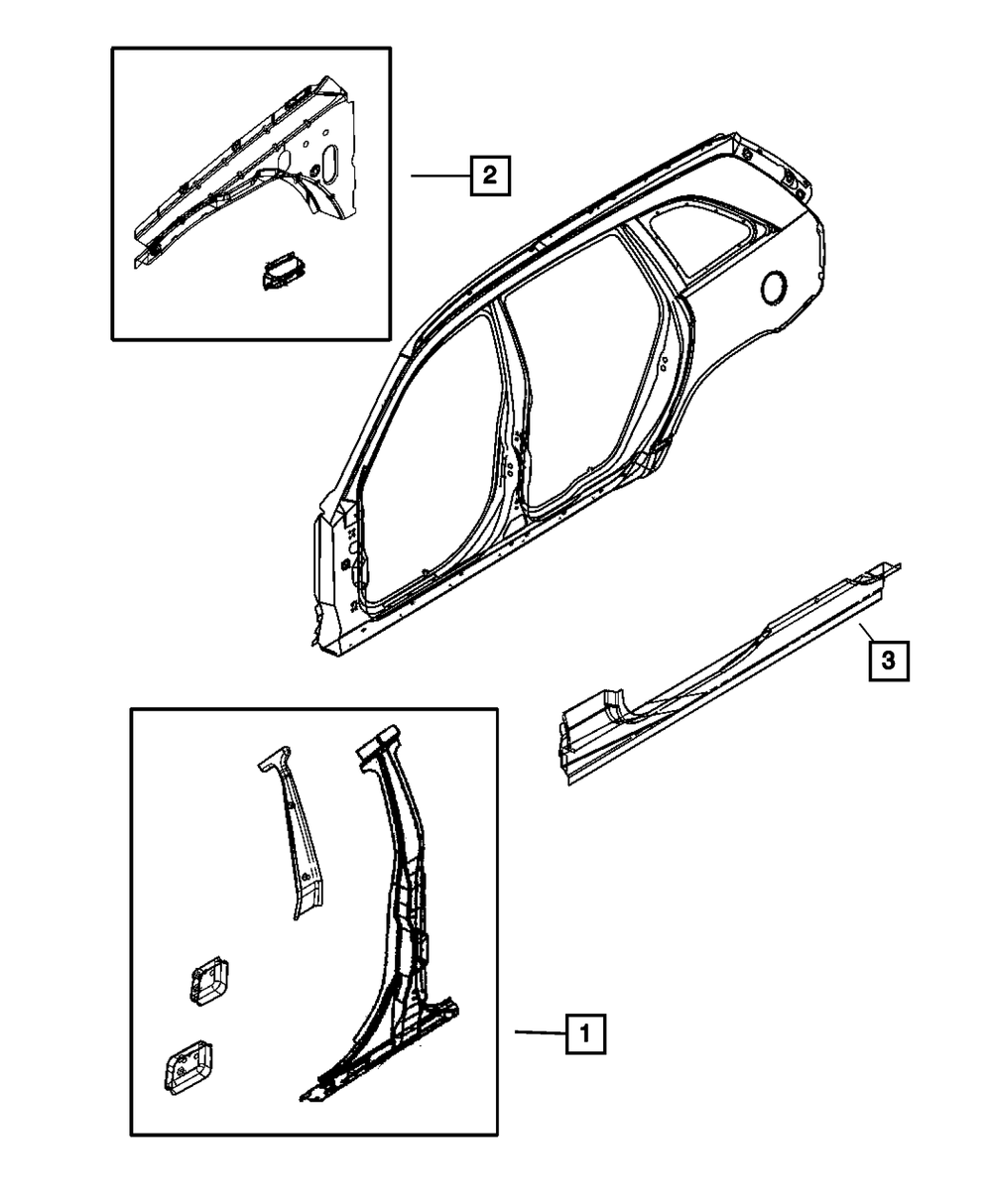 2

3

1