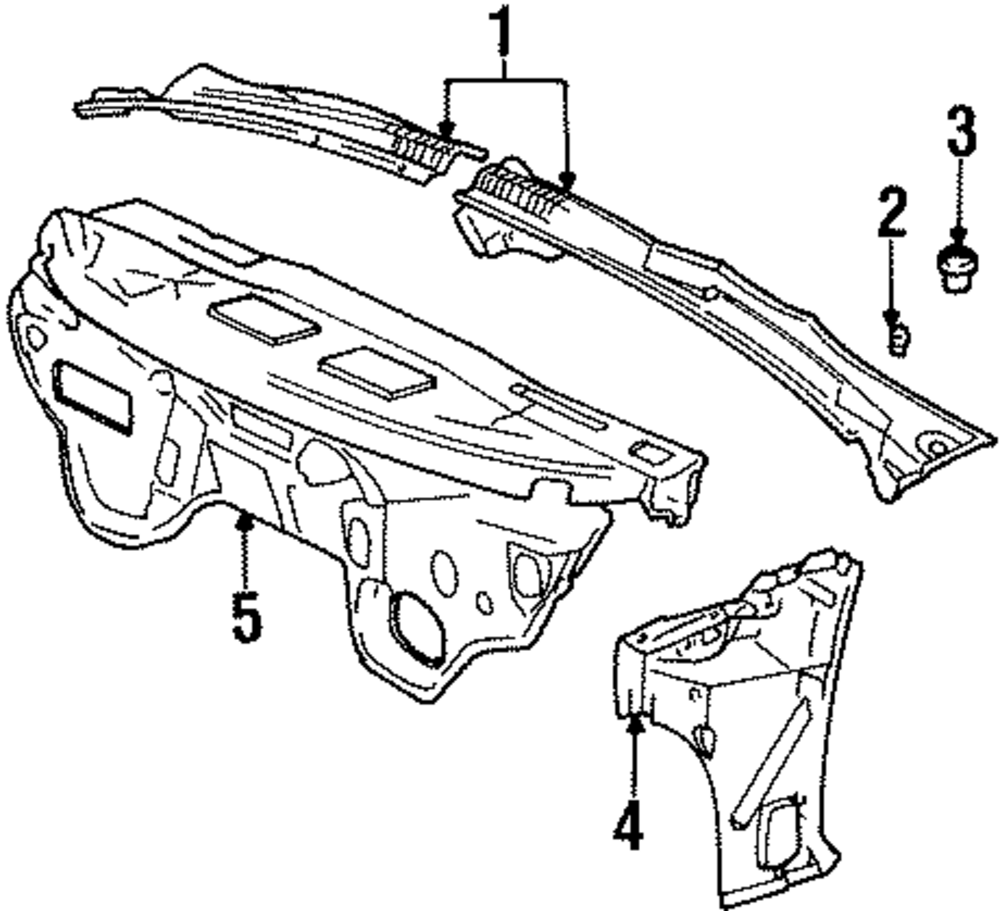 1
3
2
5
4