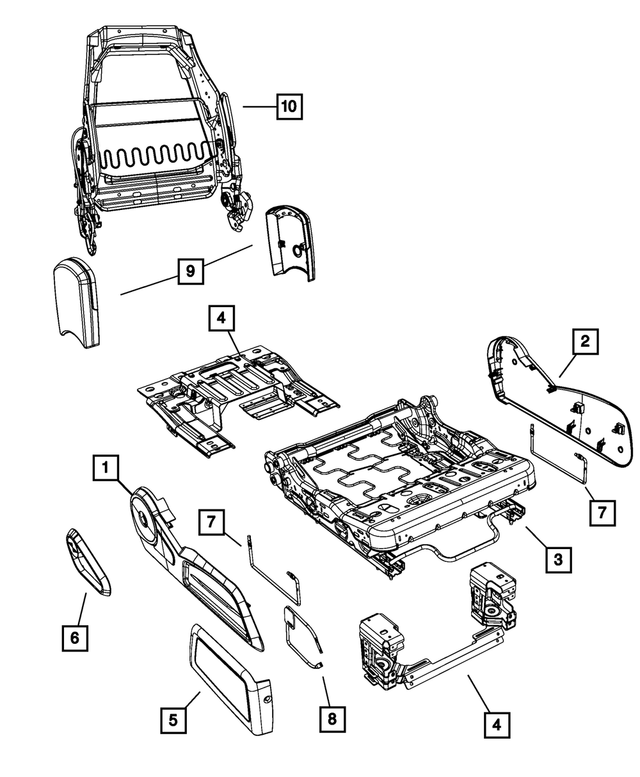 10

9

4

2

1

7

7

3

6

5

8

4