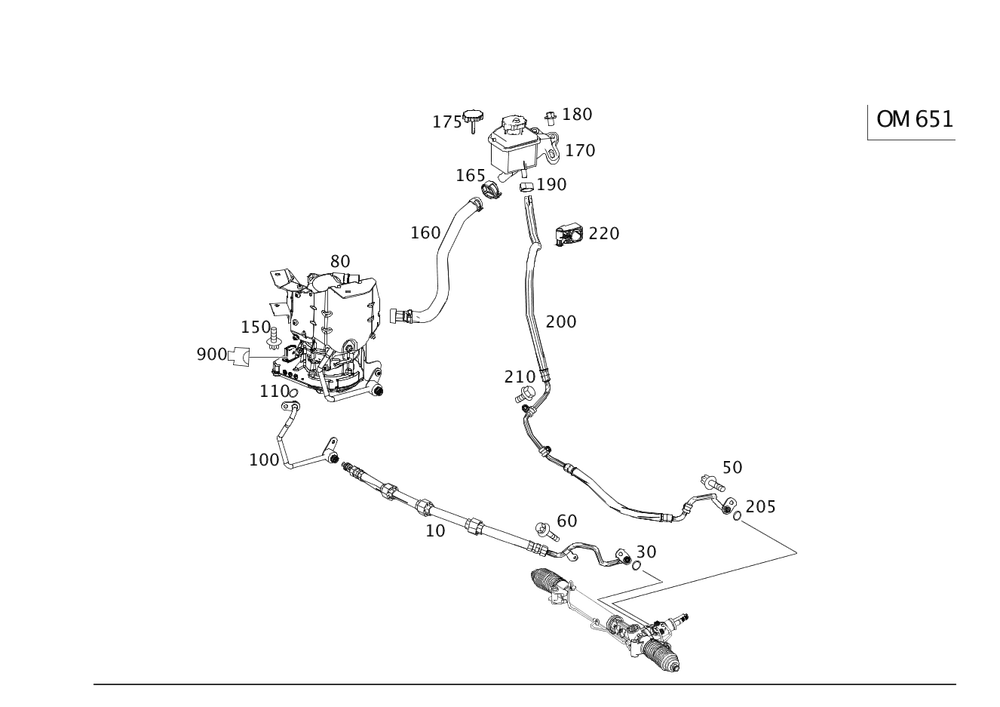 OM 651

175
180
170
165
190
160
220
80
200
150
900
210
110
100
50
205
60
10
30