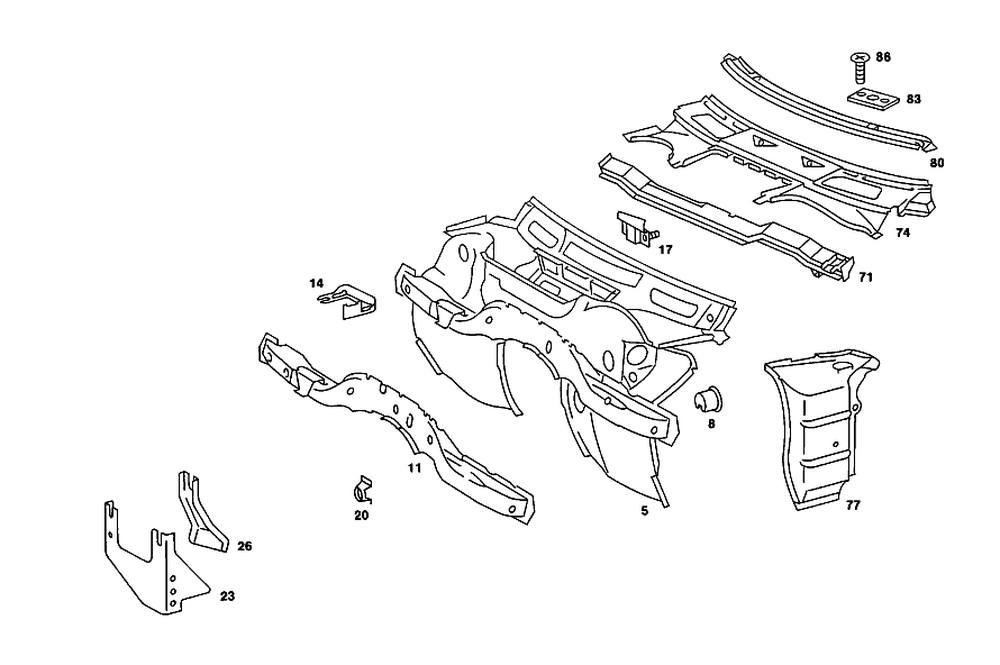 86
83
80
74
17
71
14
8
77
11
20
5
26
23