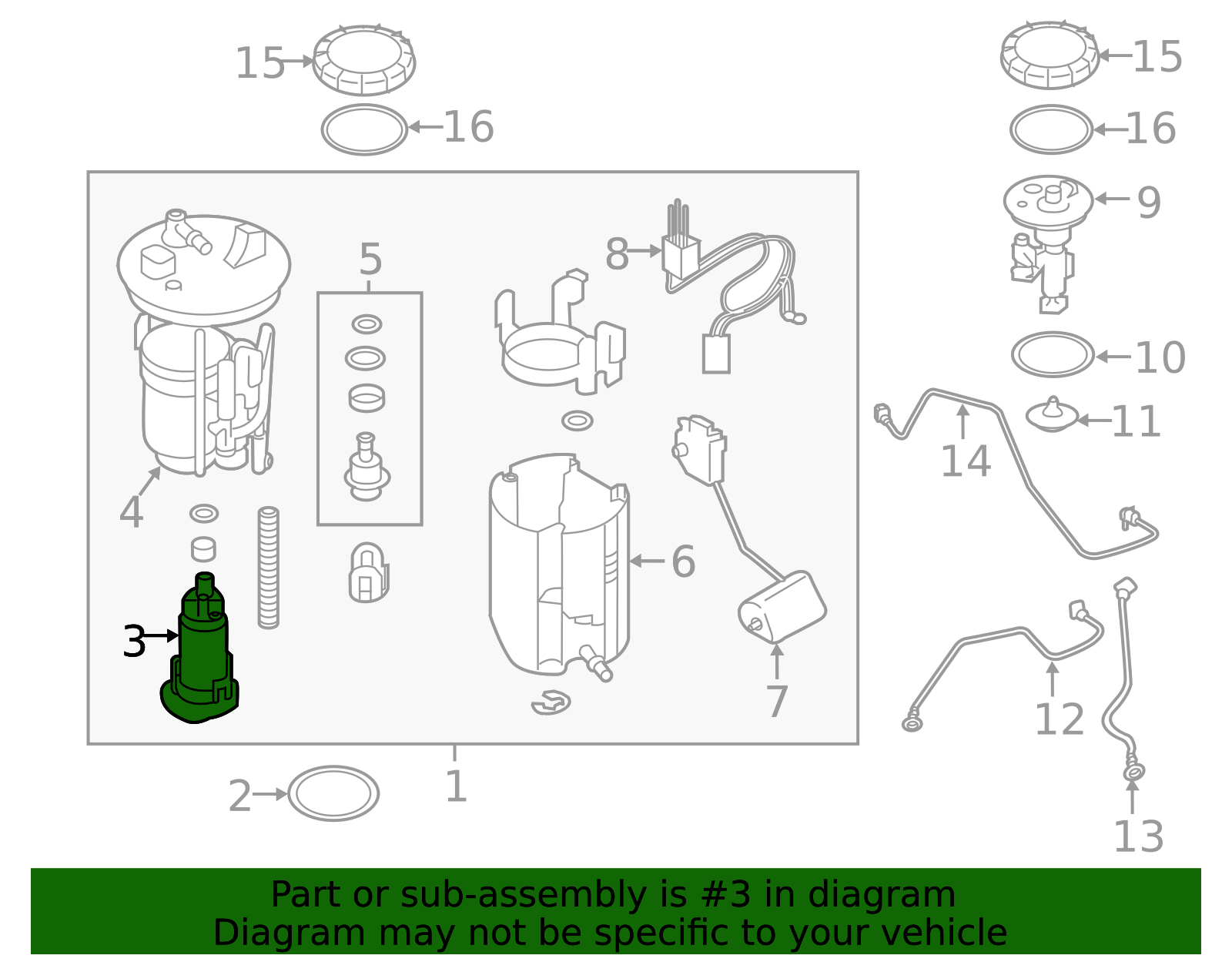 15
16
15
16
9
5
8
10
11
14
4
6
3
7
12
2
1
13

Part or sub-assembly is #3 in diagram
Diagram may not be specific to your vehicle