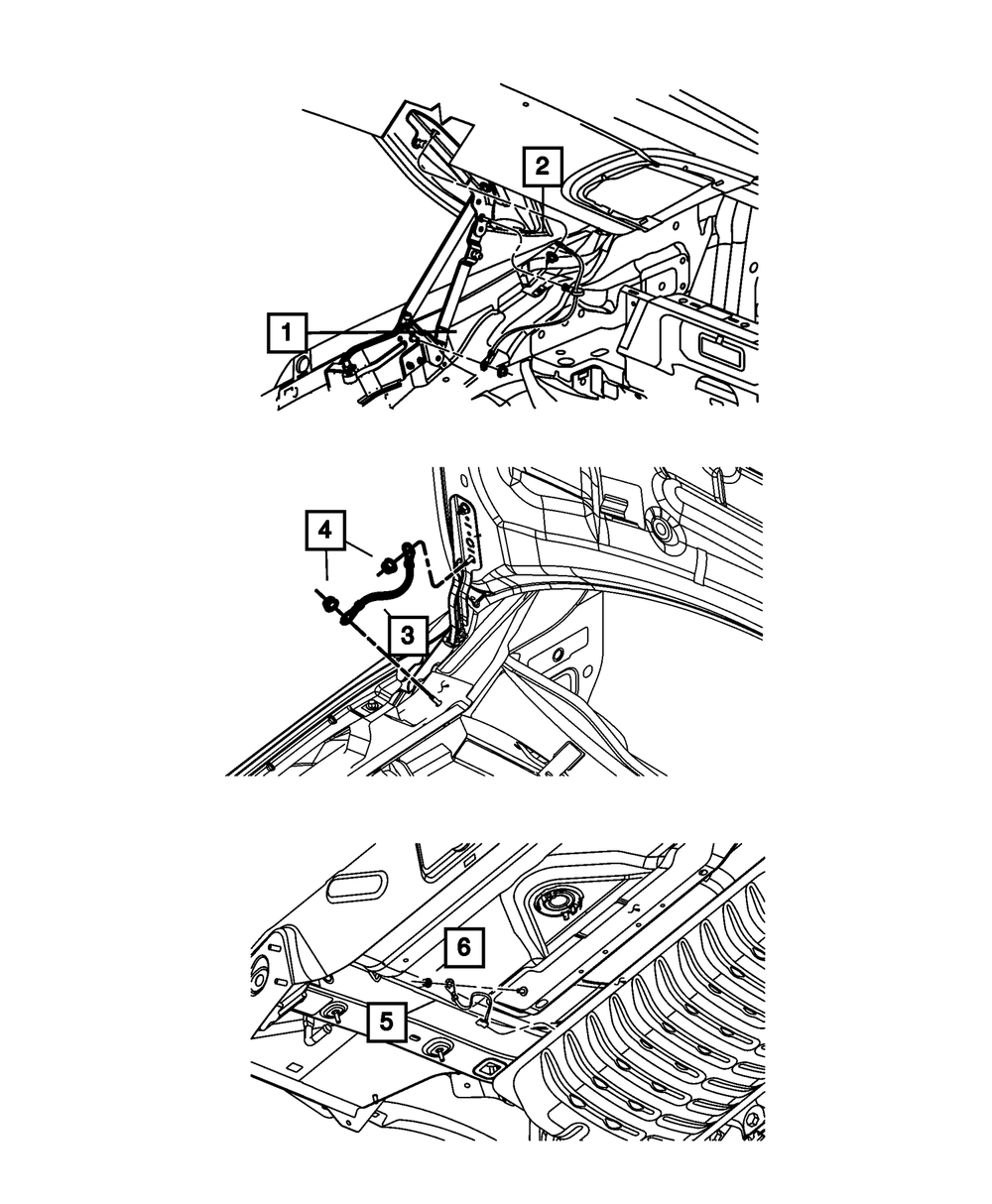 2

1

4

3

6

5