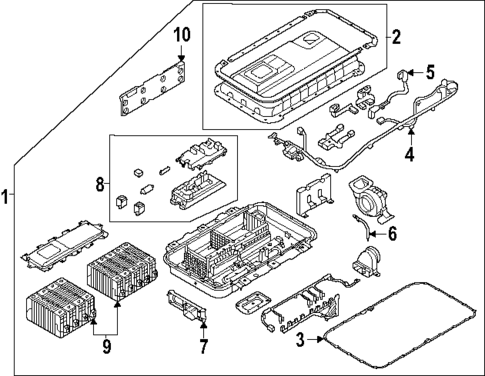 10
2
5
4
8
1
6
9
7
3