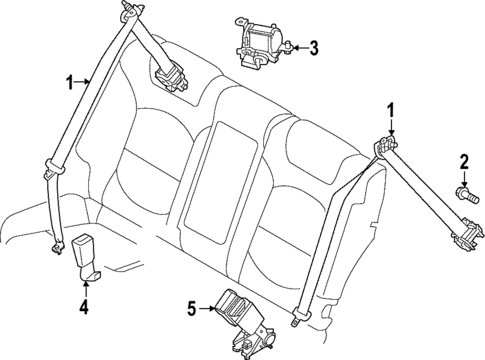 1
3
1
2
4
5