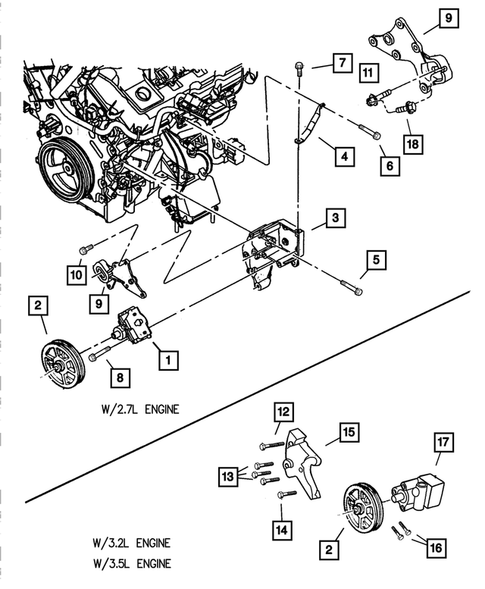 9
7
11
18
4
6
3
5
10
9
2
1
8
W/2.7L ENGINE
12
15
17
13
14
2
16
W/3.2L ENGINE
W/3.5L ENGINE