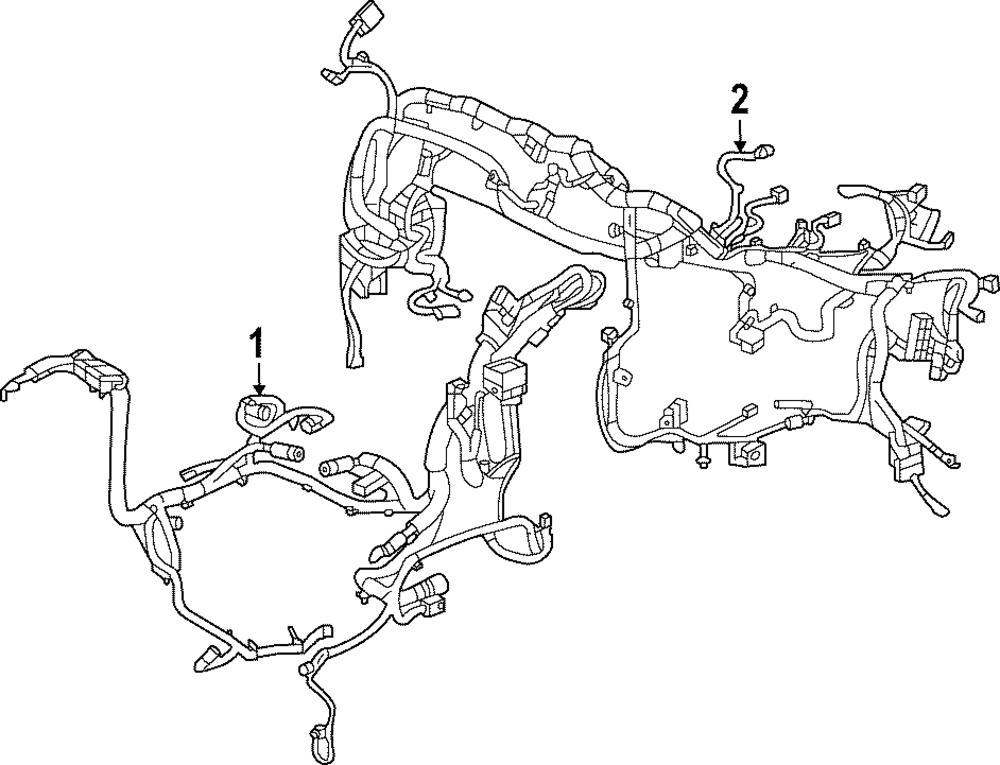 2
1