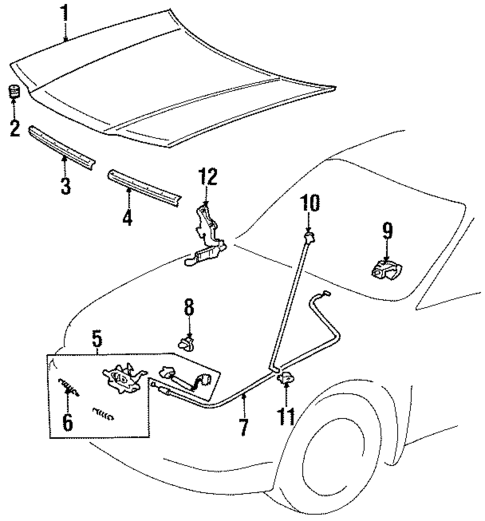 1
2
3
4
12
10
9
8
5
6
7
11