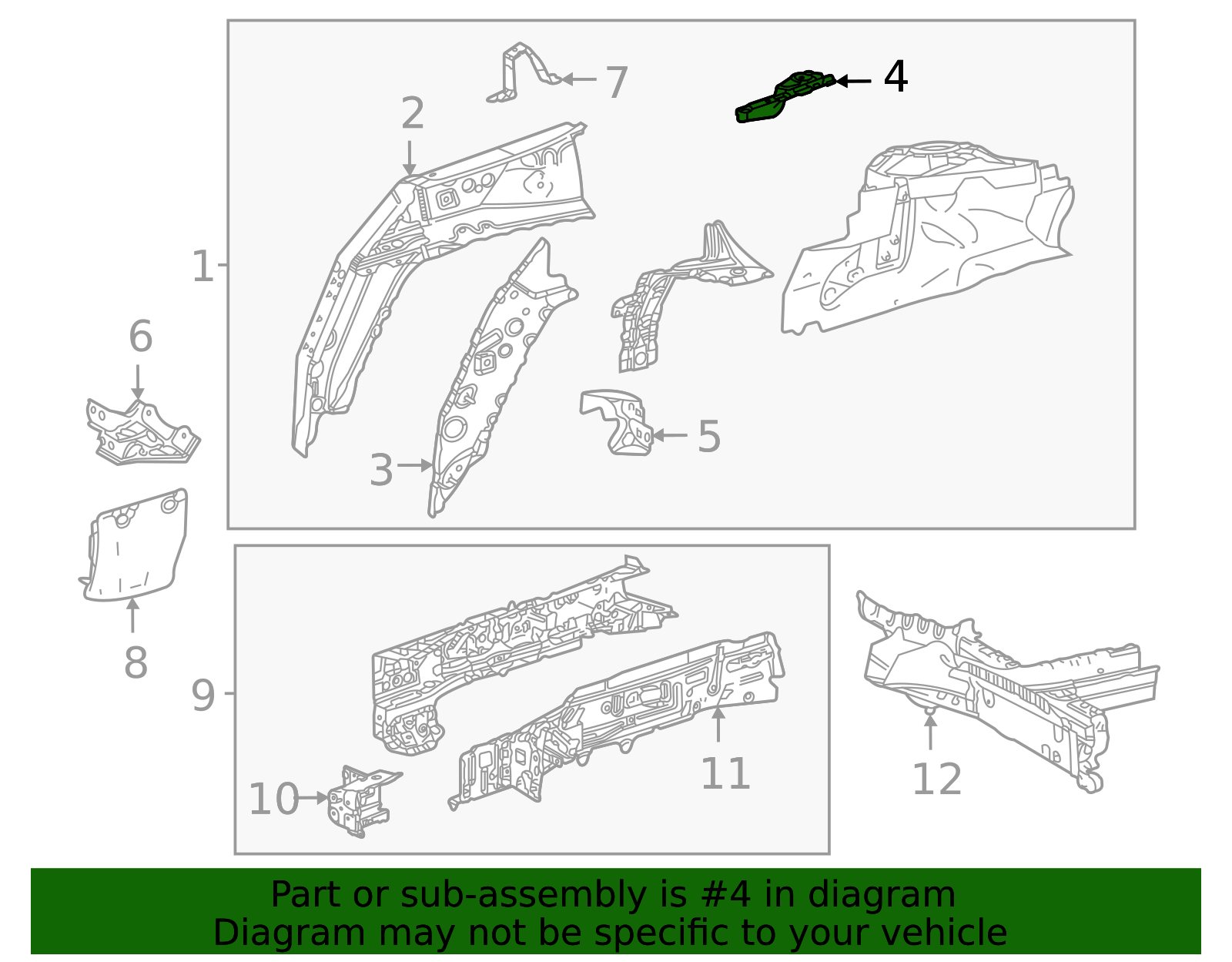 7
4
2
1
6
5
3
8
9
10
11
12

Part or sub-assembly is #4 in diagram
Diagram may not be specific to your vehicle