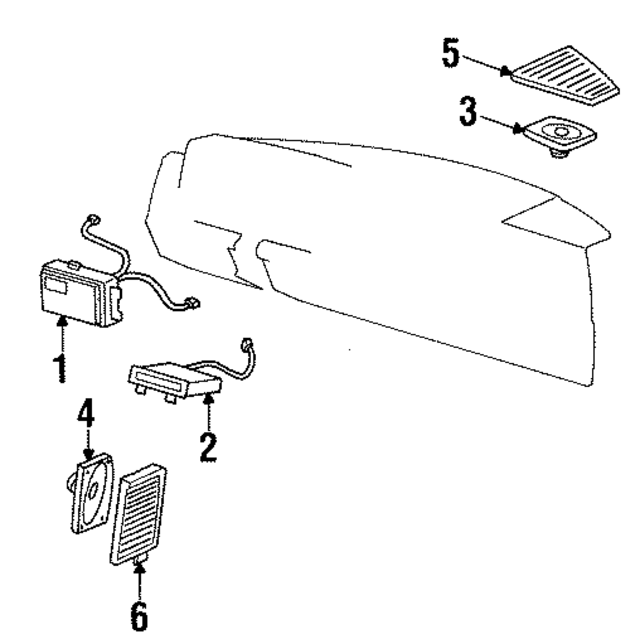 5
3
1
2
4
6