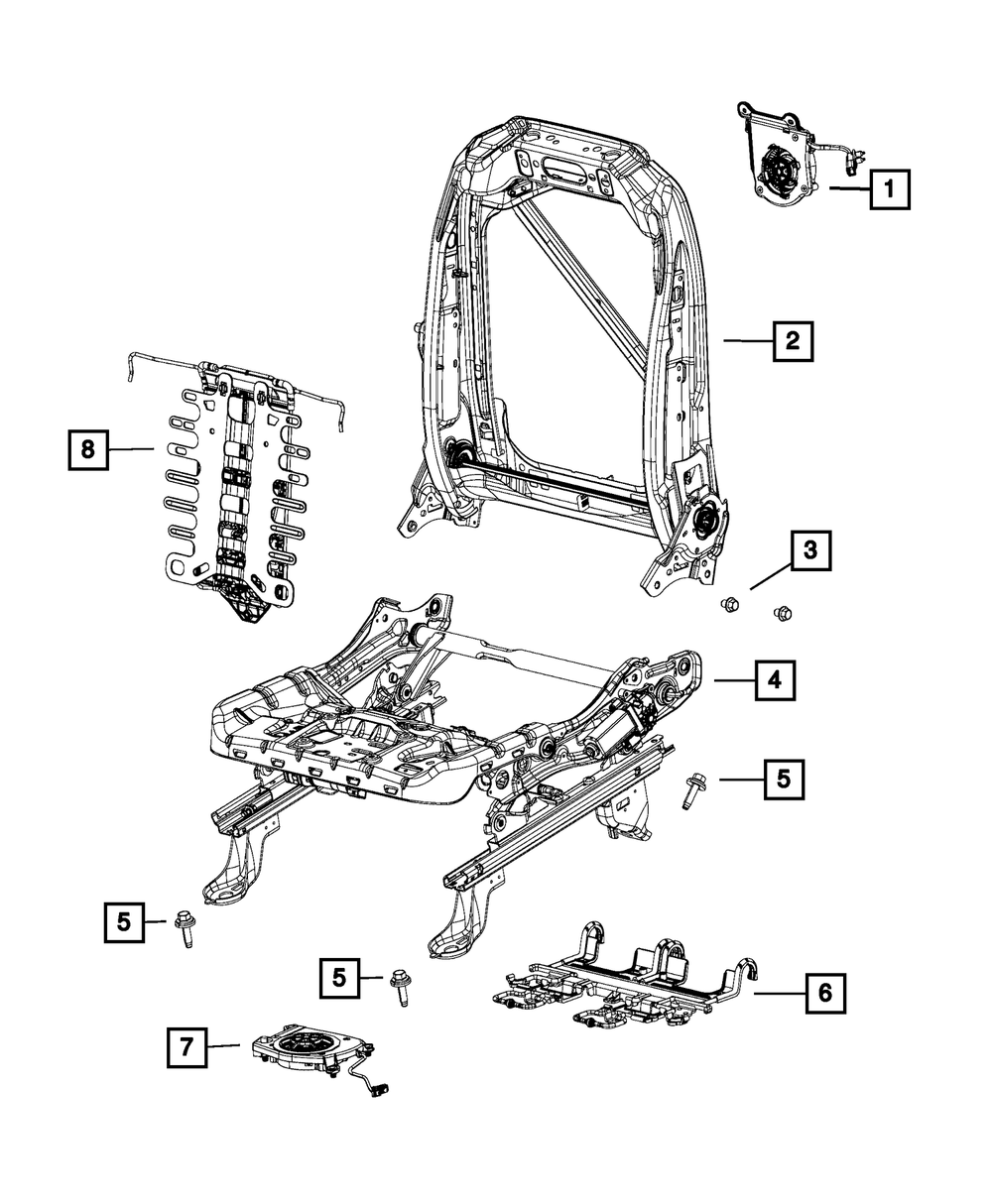 1
2
8
3
4
5
5
5
6
7