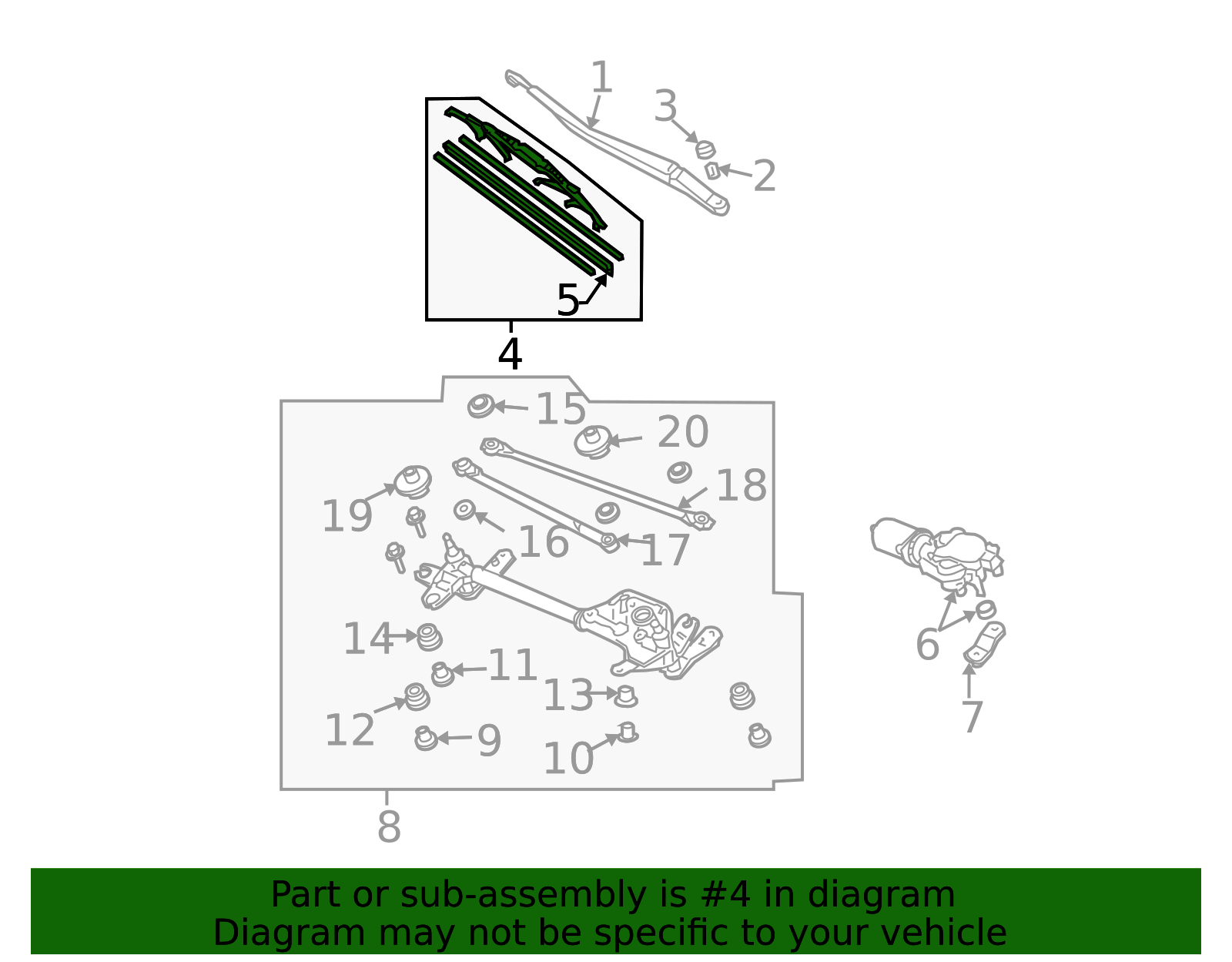 1
3
2
5
4
15
20
18
19
16
17
14
11
13
12
9
10
6
7
8

Part or sub-assembly is #4 in diagram
Diagram may not be specific to your vehicle