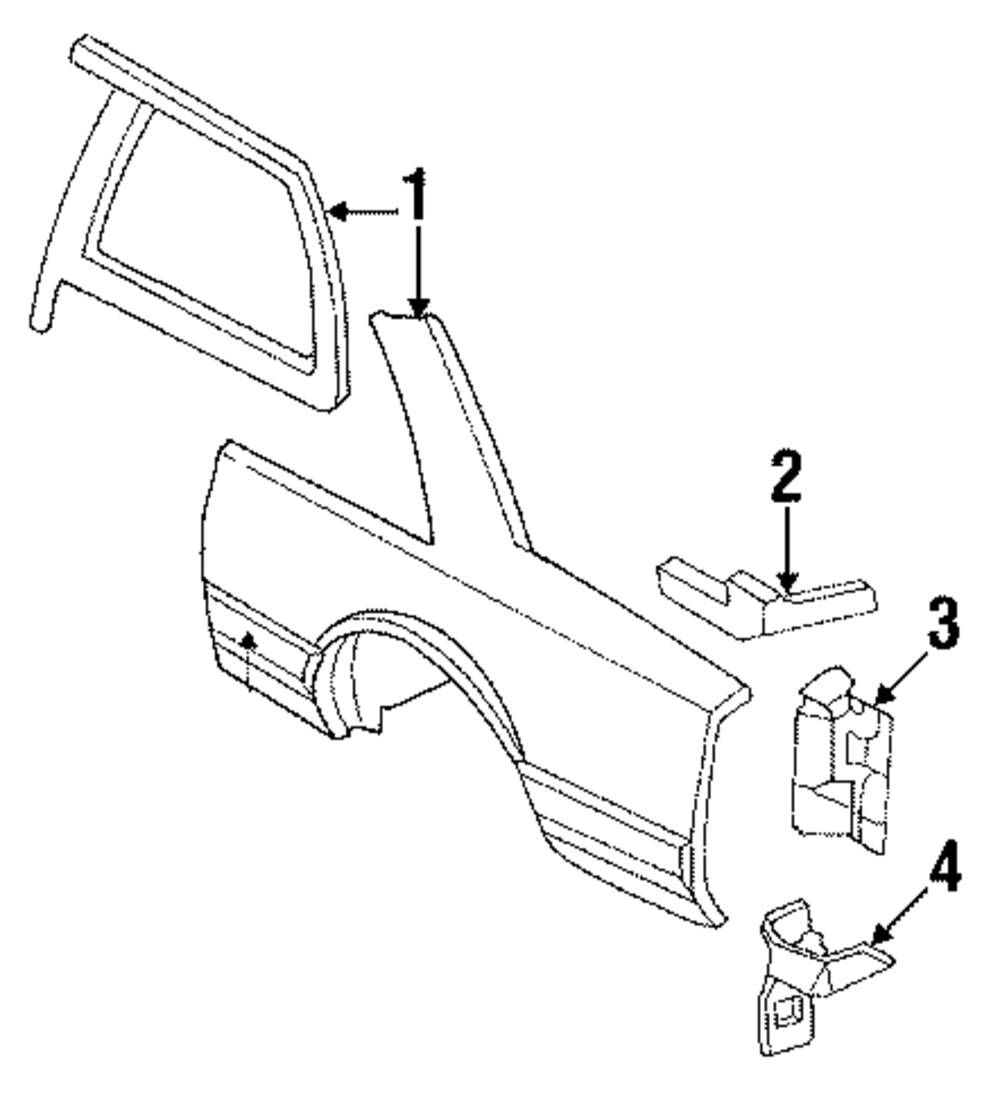 1
2
3
4