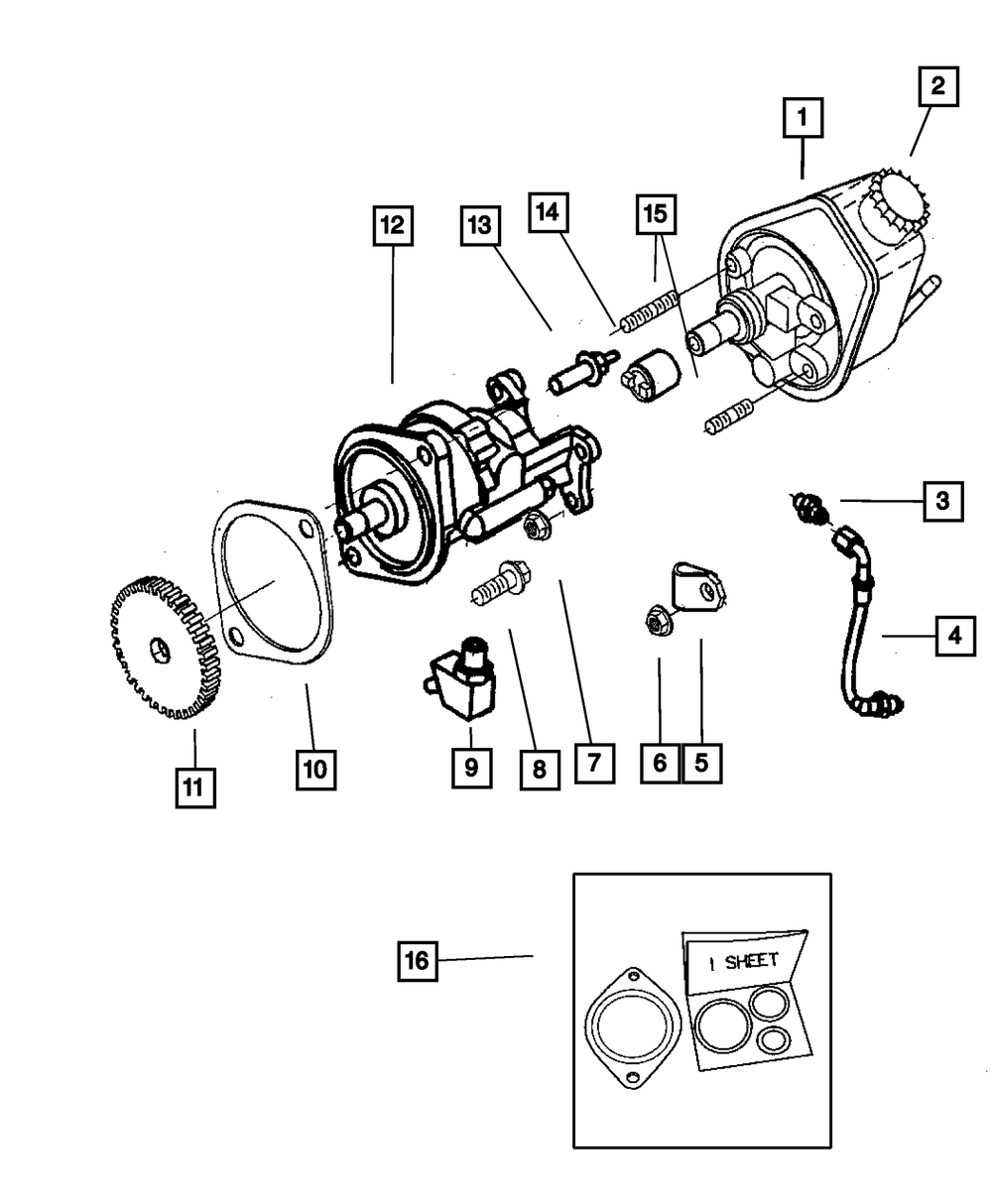 2
1
12
13
14
15
3
4
11
10
9
8
7
6
5
16
1 SHEET