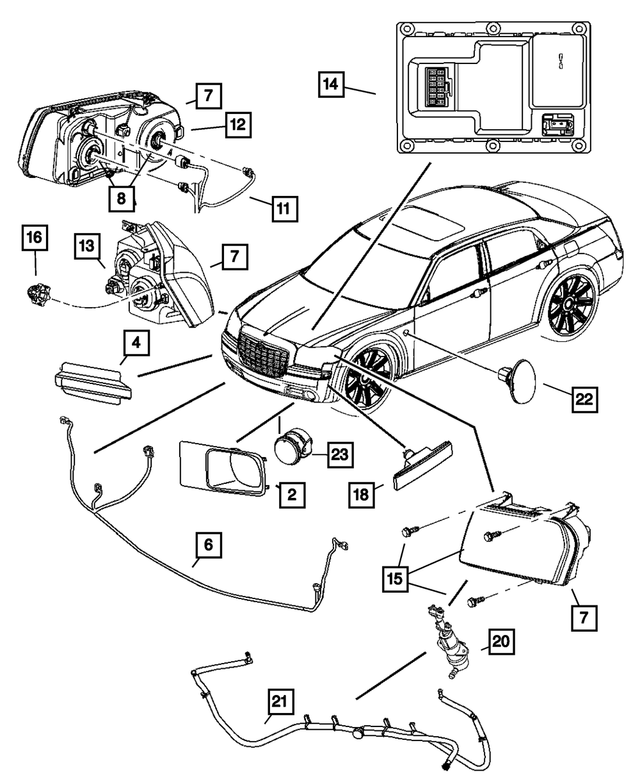 14
7
12
8
11
16
13
7
4
22
23
2
18
6
15
7
20
21