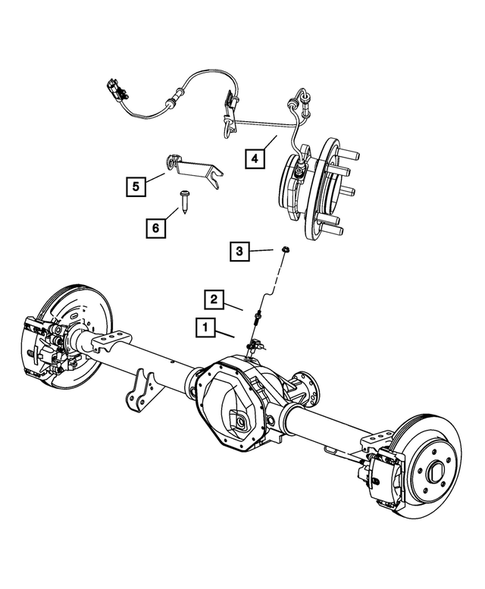 4

5

6

3

2

1