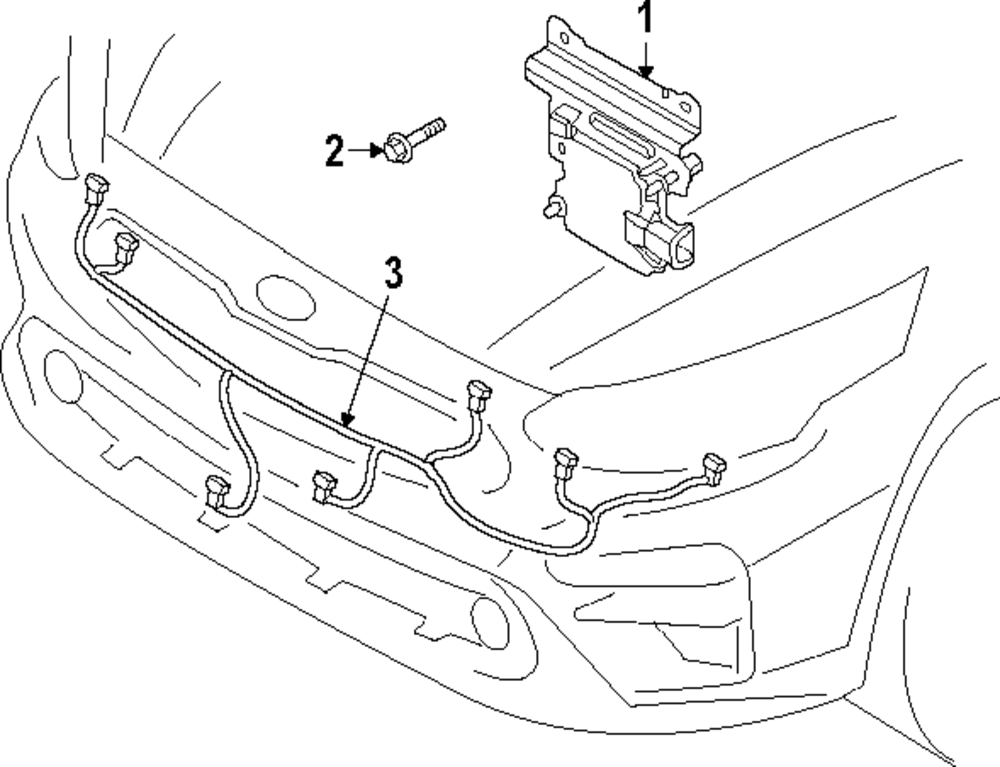 1
2
3