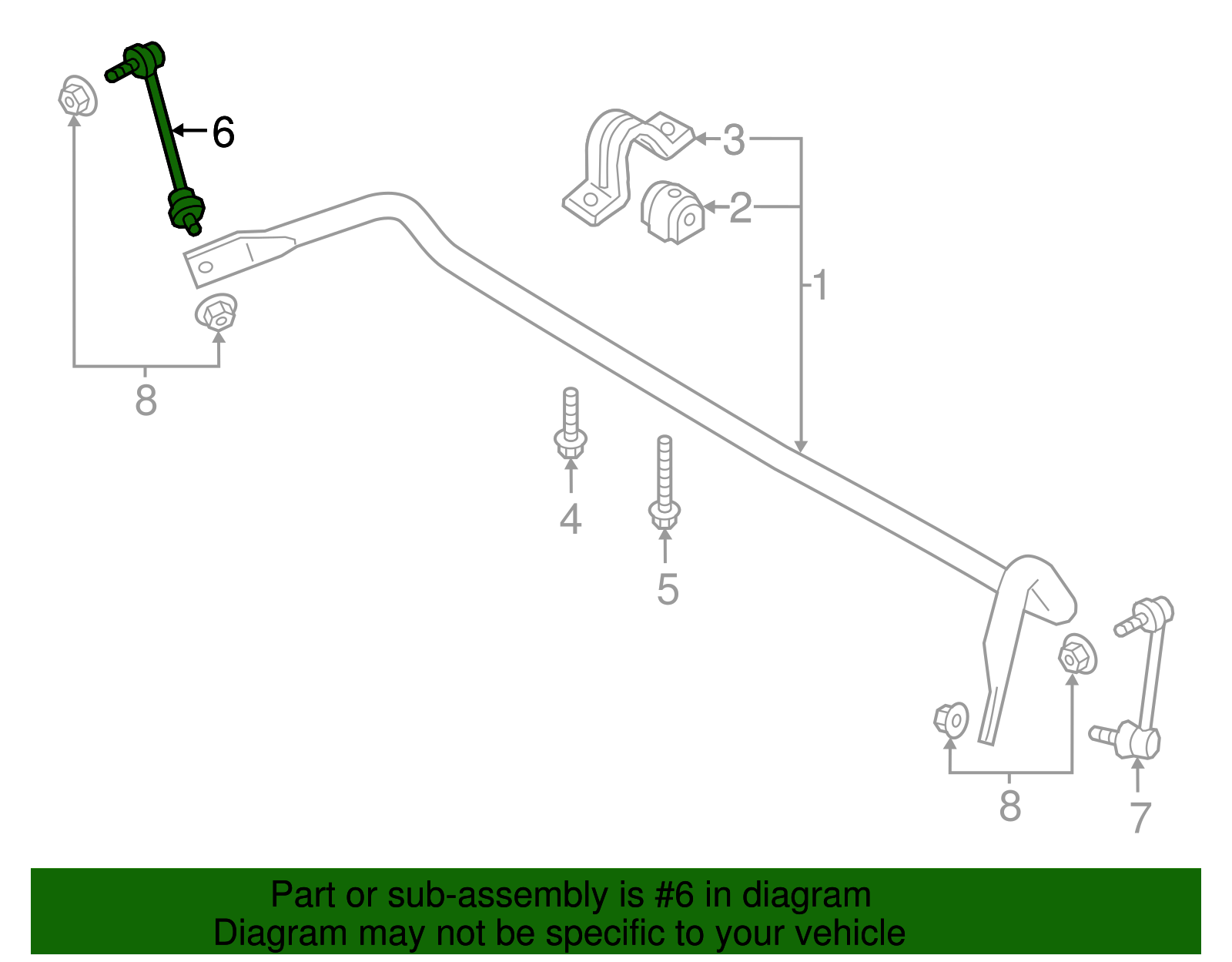 6
3
2
1
8
4
5
8
7

Part or sub-assembly is #6 in diagram
Diagram may not be specific to your vehicle