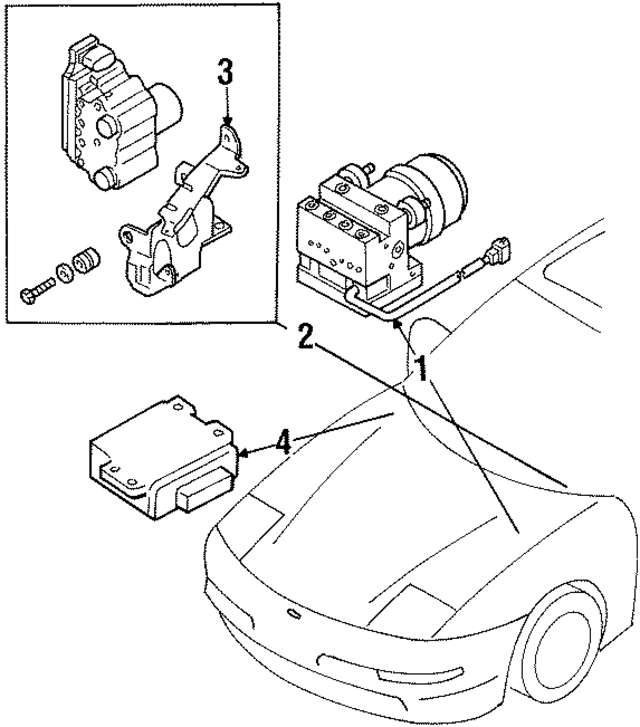 3
2
1
4