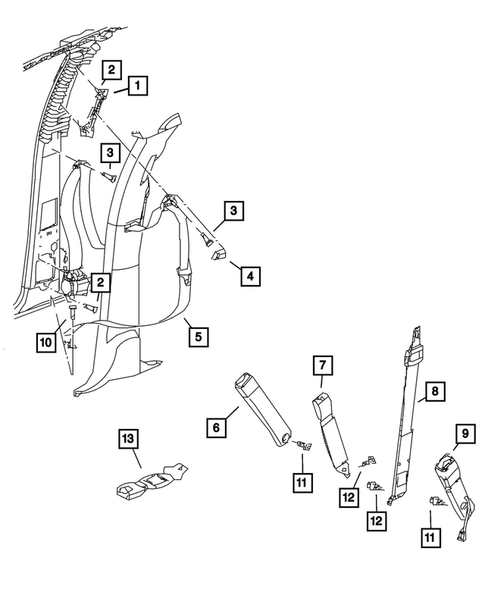 2
1
3
3
4
2
5
10
7
8
6
9
13
11
12
12
11