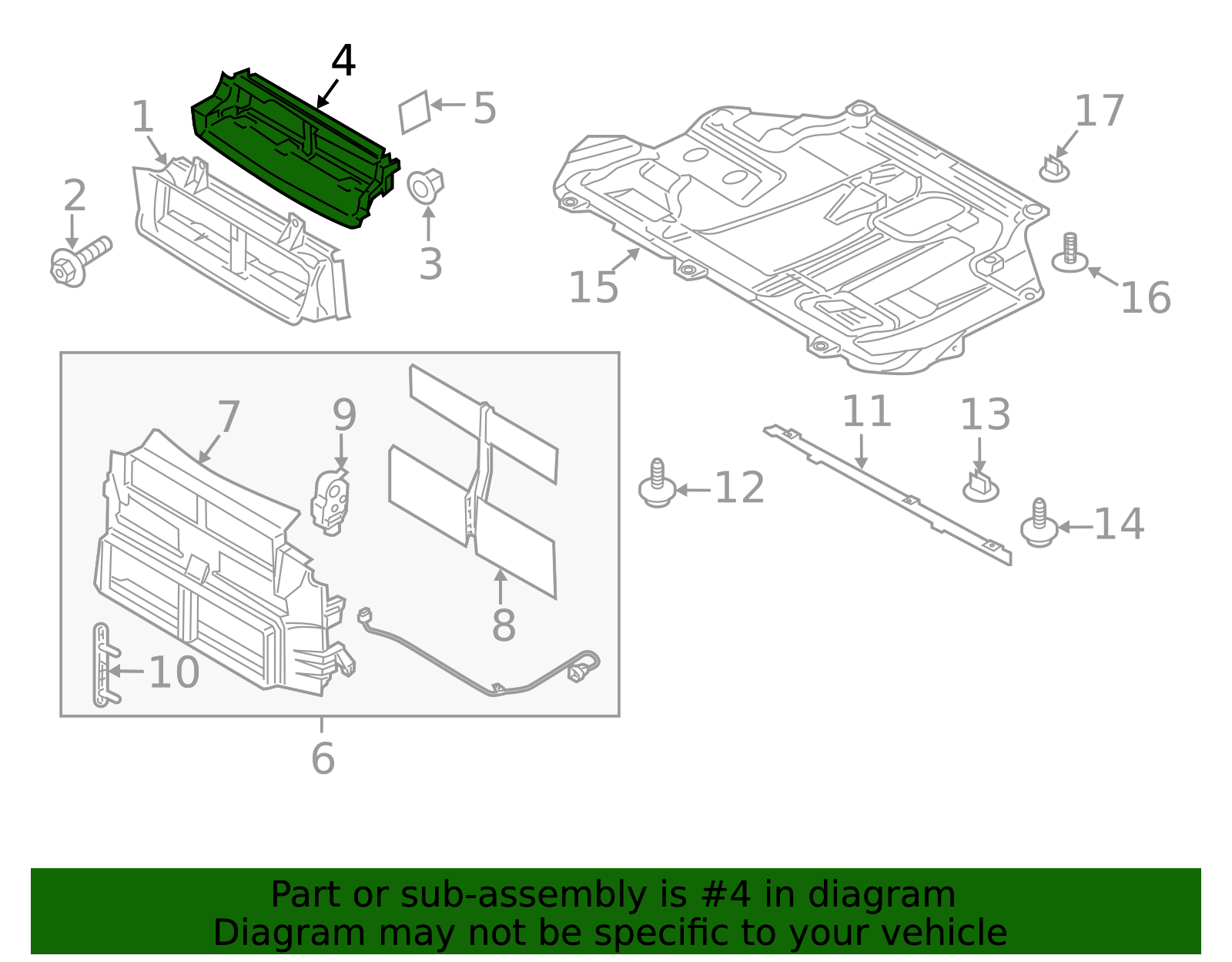 4
1
5
17
2
3
15
16
7
9
11
13
12
14
8
10
6

Part or sub-assembly is #4 in diagram
Diagram may not be specific to your vehicle