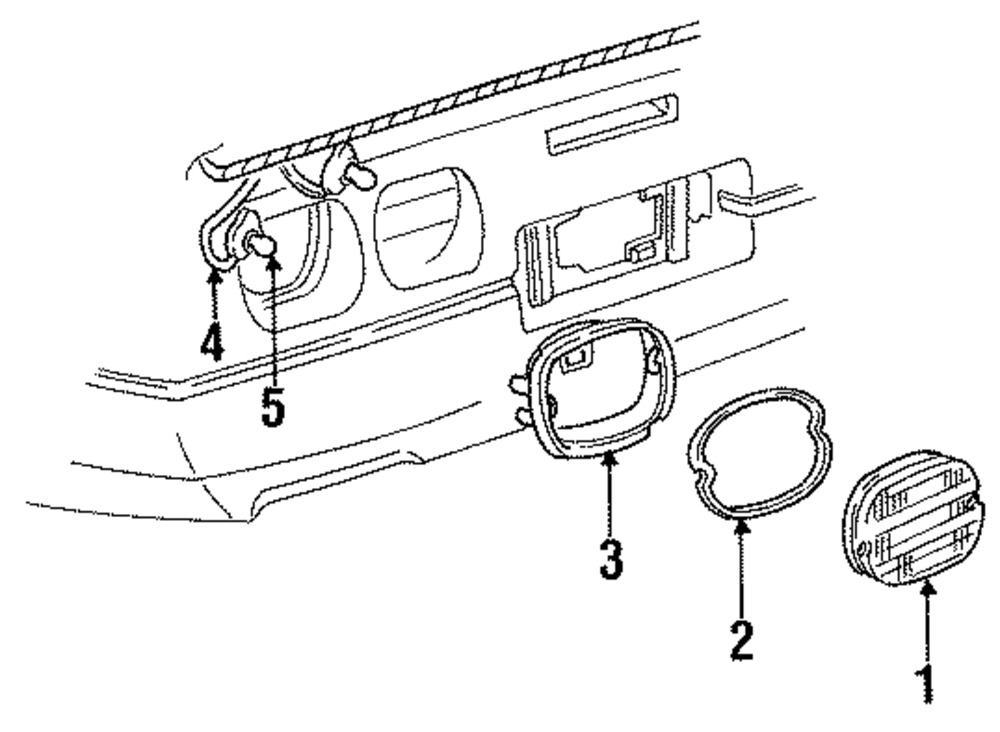 4
5
3
2
1