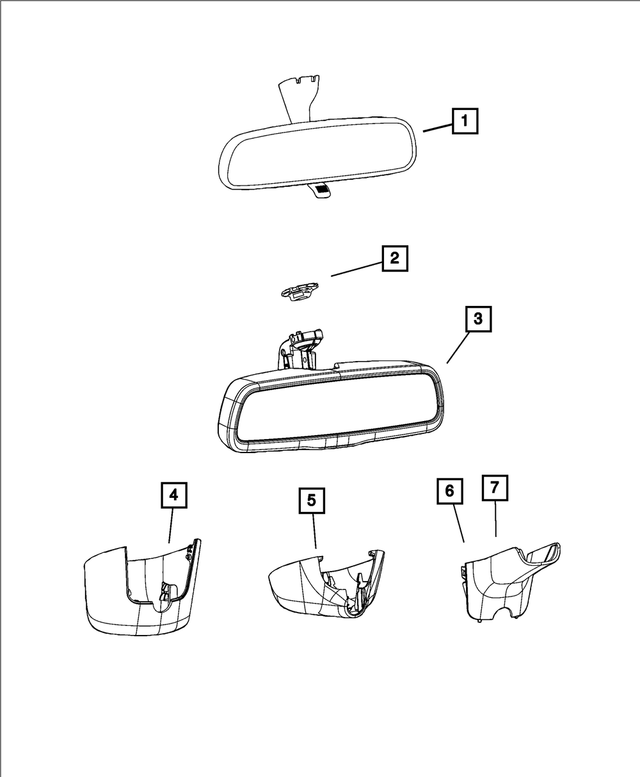 1
2
3
4
5
6
7