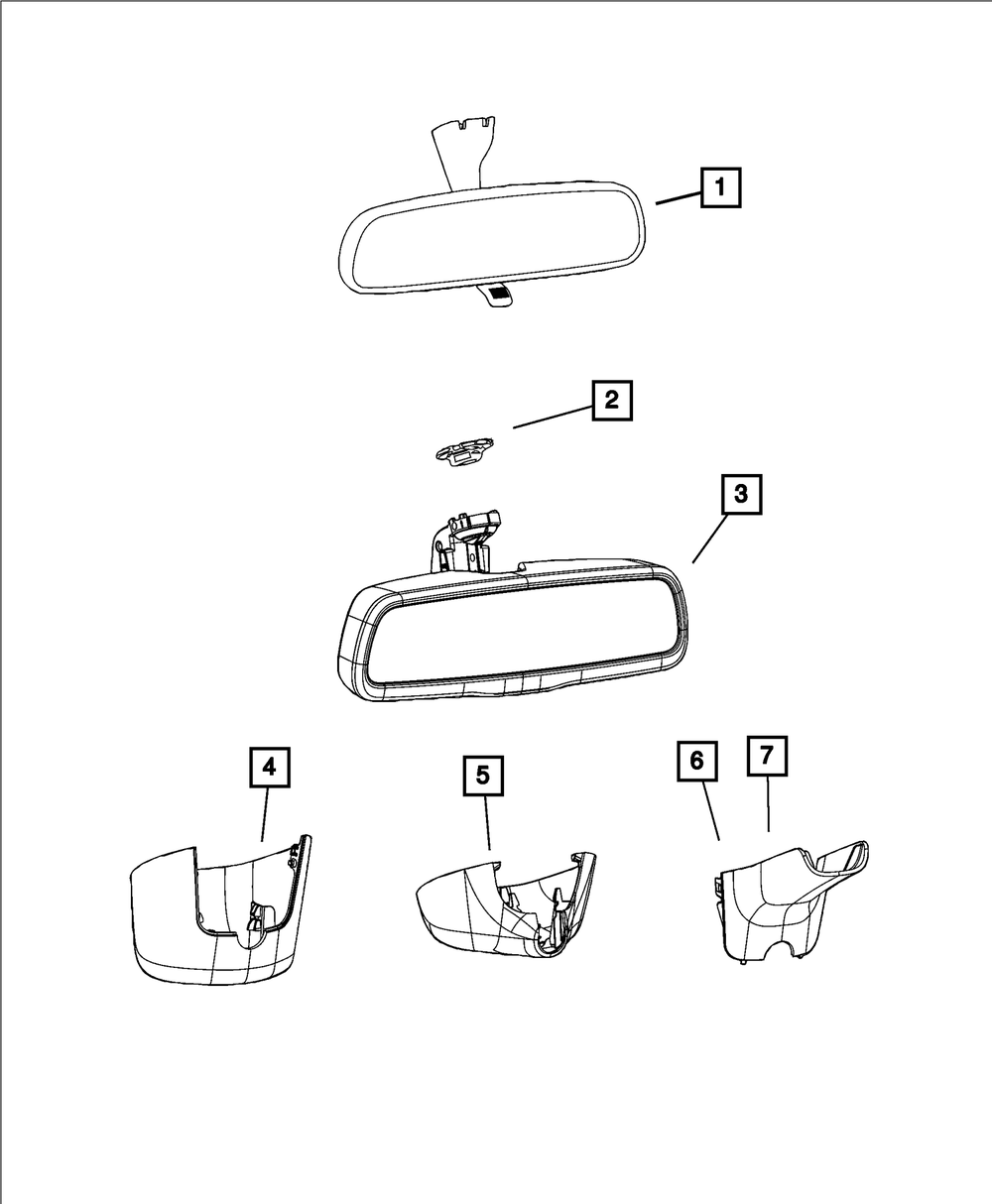 1
2
3
4
5
6
7