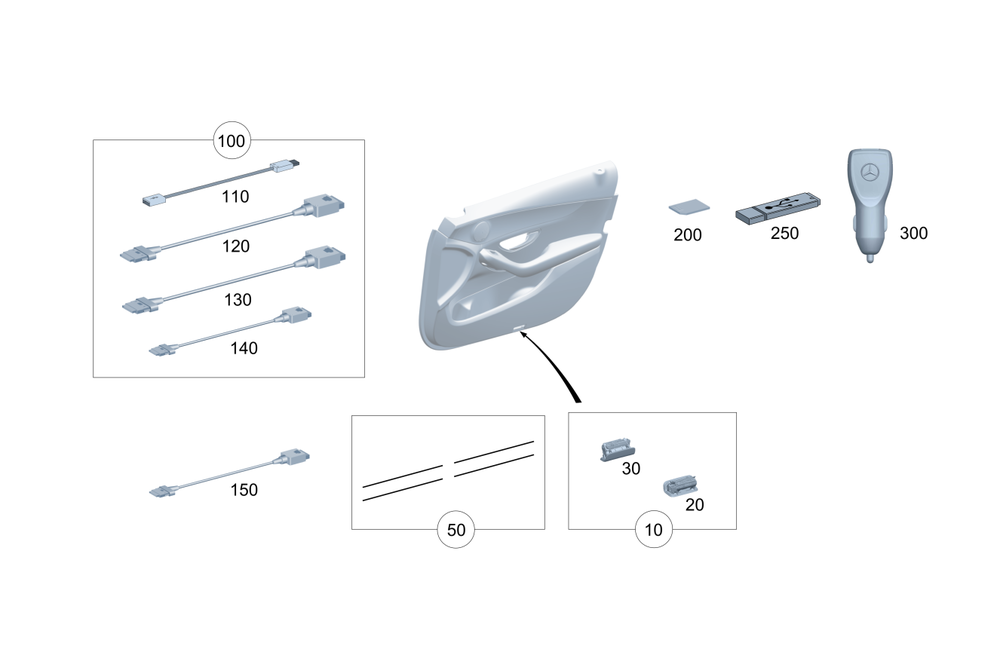 100
110
120
130
140
200
250
300
150
30
20
50
10