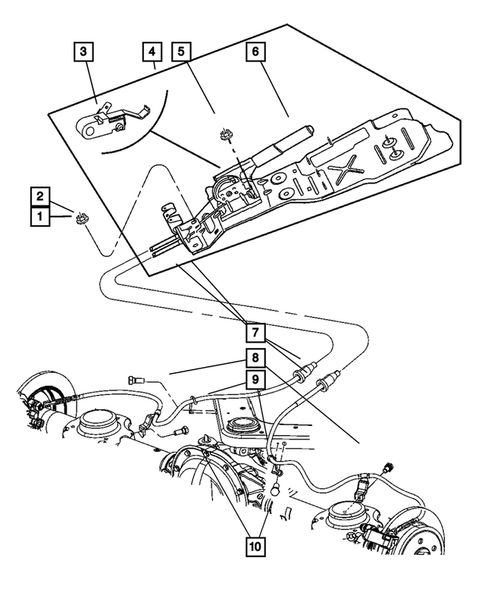 3
4
5
6
2
1
7
8
9
10