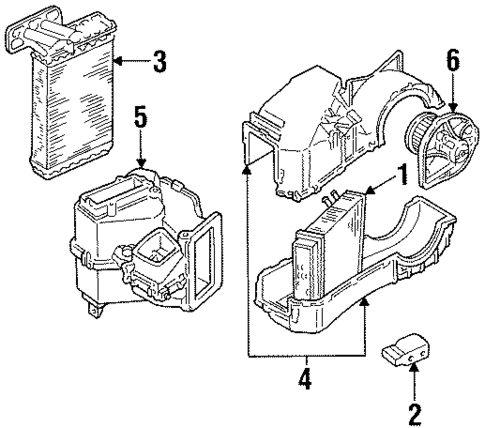 3
6
5
1
4
2